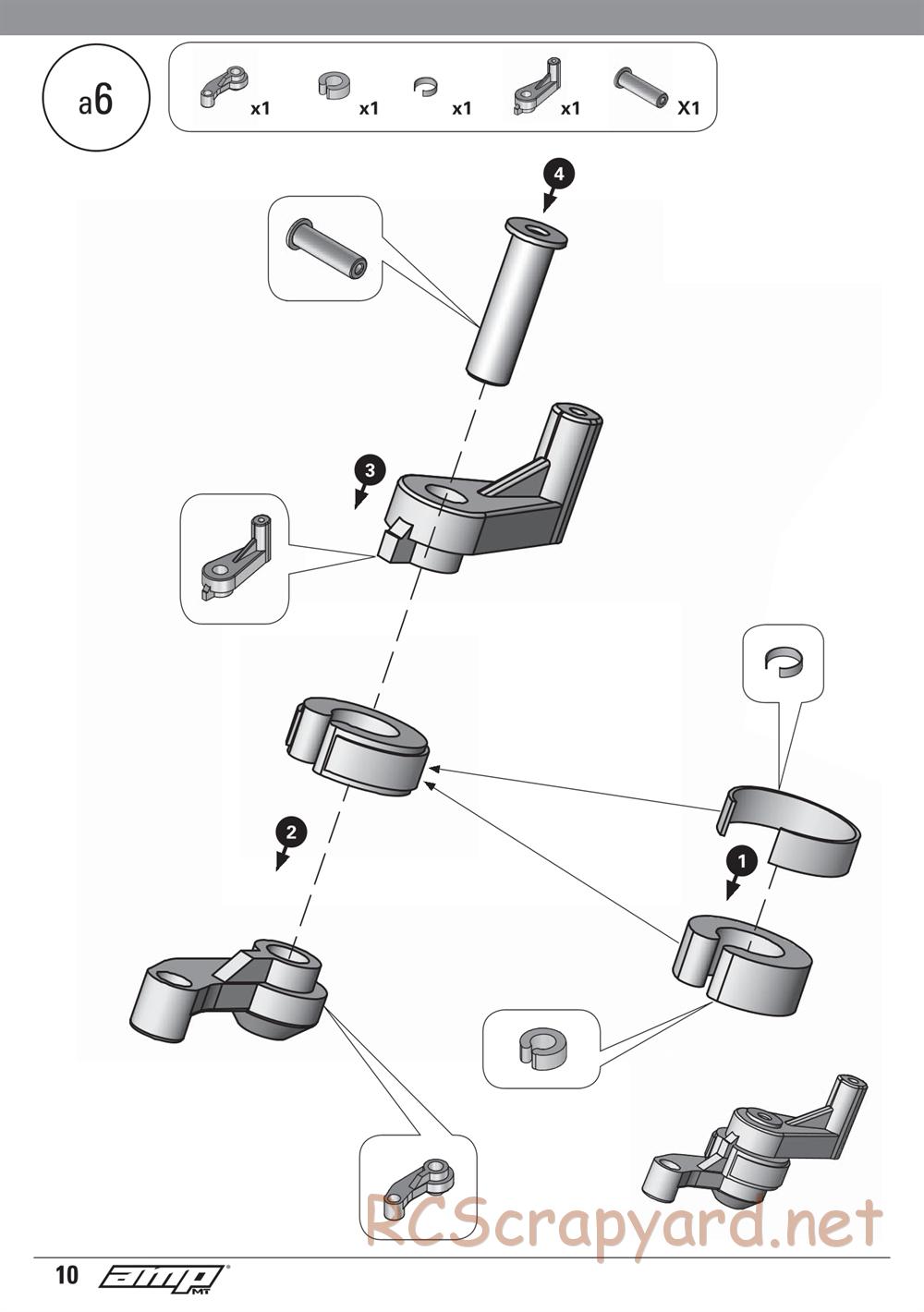 a6

x1 x1 x1 x1 X1

4

3

2

1

RCScrapyard.net

10 amp MT