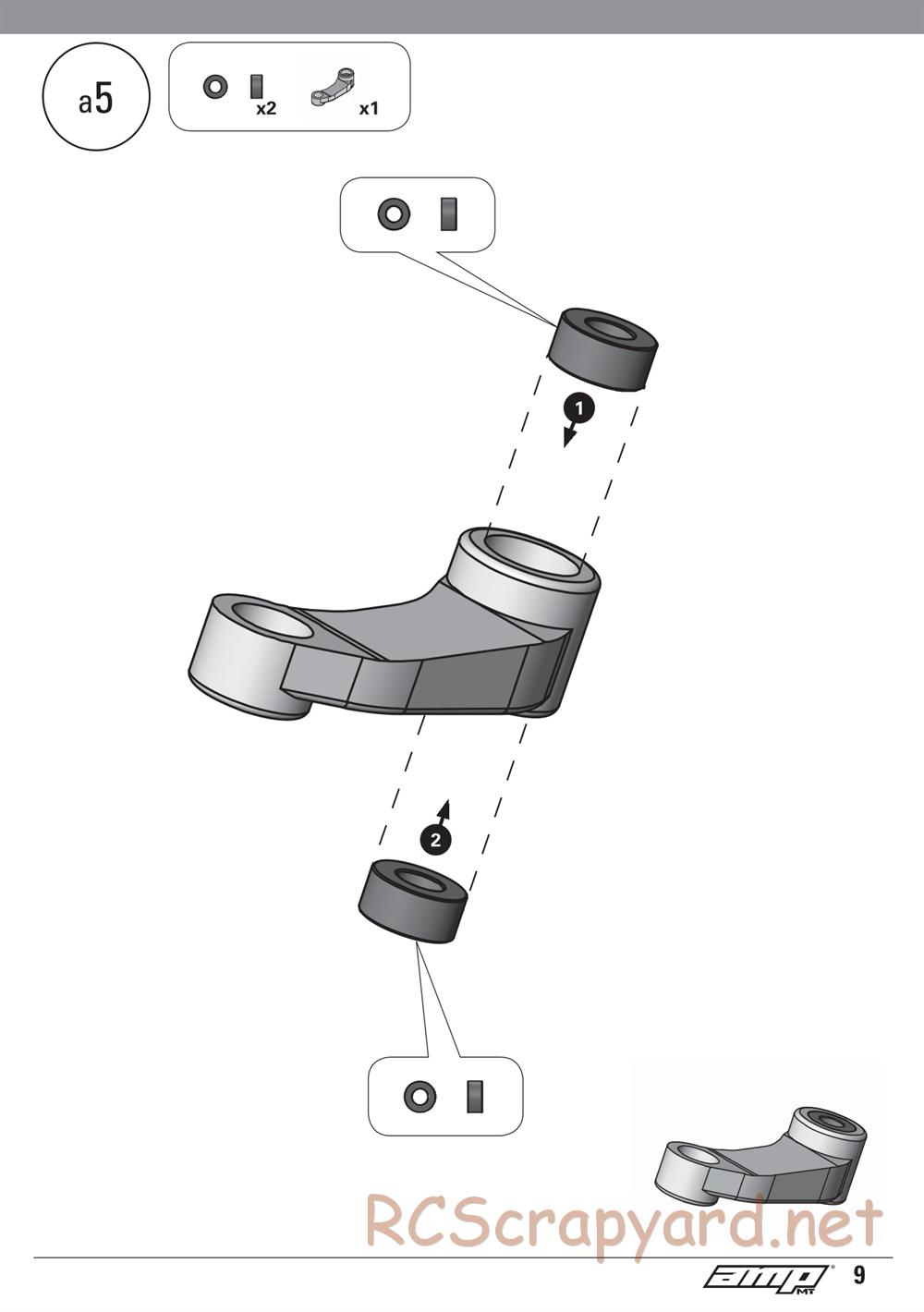 a5

x2

x1

1

2

RCScrapyard.net

amp MT

9