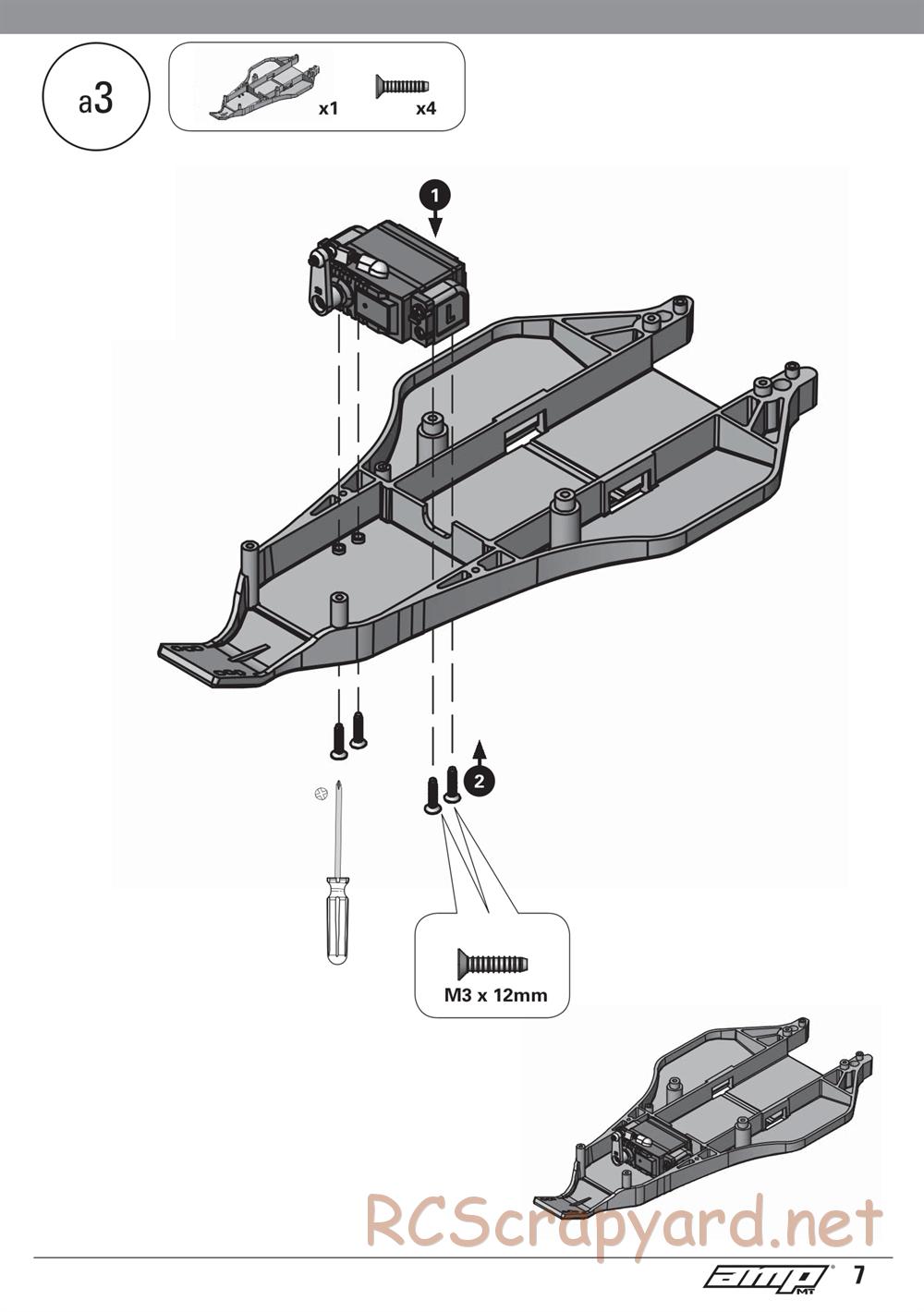 a3

x1 x4

1

L

2

M3 x 12mm

RCScrapyard.net

amp MT 7