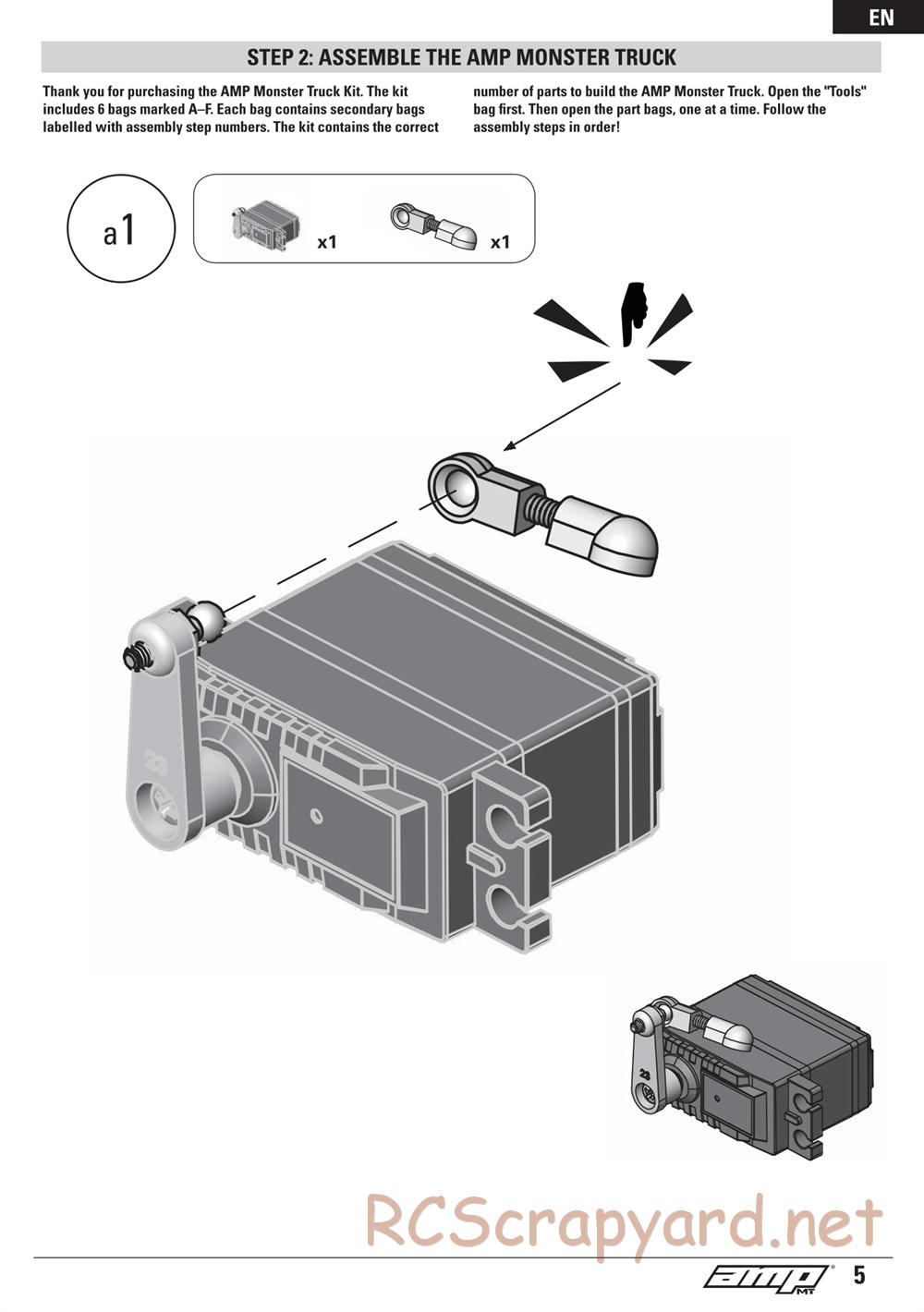 EN

STEP 2: ASSEMBLE THE AMP MONSTER TRUCK

Thank you for purchasing the AMP Monster Truck Kit. The kit includes 6 bags marked A–F. Each bag contains secondary bags labelled with assembly step numbers. The kit contains the correct number of parts to build the AMP Monster Truck. Open the "Tools" bag first. Then open the part bags, one at a time. Follow the assembly steps in order!

a1

x1

x1

23

23

RCScrapyard.net

amp MT

5