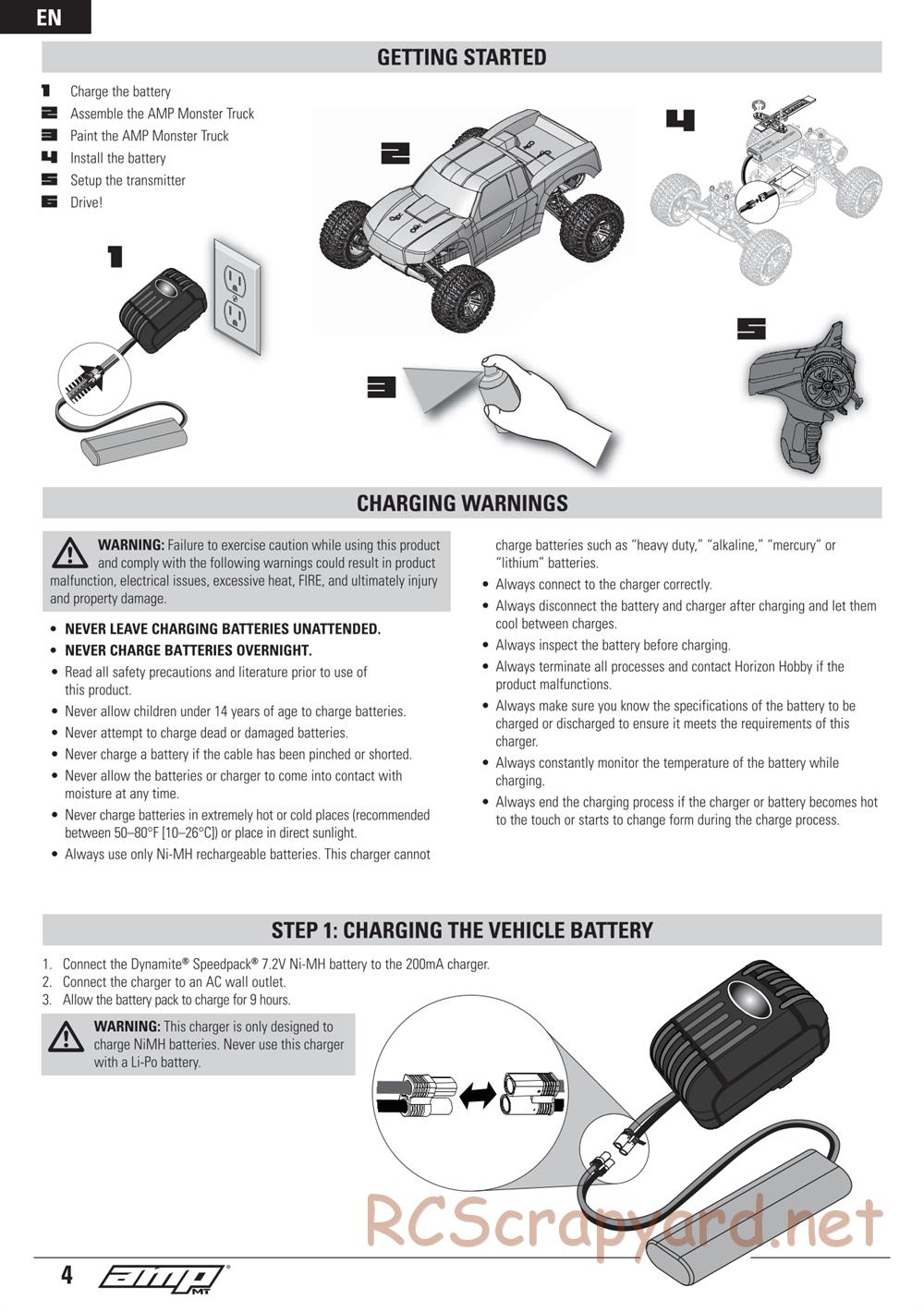 EN

GETTING STARTED

1 Charge the battery
2 Assemble the AMP Monster Truck
3 Paint the AMP Monster Truck
4 Install the battery
5 Setup the transmitter
6 Drive!

1

2

3

4

5

CHARGING WARNINGS

WARNING: Failure to exercise caution while using this product and comply with the following warnings could result in product malfunction, electrical issues, excessive heat, FIRE, and ultimately injury and property damage.

• NEVER LEAVE CHARGING BATTERIES UNATTENDED.
• NEVER CHARGE BATTERIES OVERNIGHT.
• Read all safety precautions and literature prior to use of this product.
• Never allow children under 14 years of age to charge batteries.
• Never attempt to charge dead or damaged batteries.
• Never charge a battery if the cable has been pinched or shorted.
• Never allow the batteries or charger to come into contact with moisture at any time.
• Never charge batteries in extremely hot or cold places (recommended between 50–80°F [10–26°C]) or place in direct sunlight.
• Always use only Ni-MH rechargeable batteries. This charger cannot charge batteries such as "heavy duty," "alkaline," "mercury" or "lithium" batteries.
• Always connect to the charger correctly.
• Always disconnect the battery and charger after charging and let them cool between charges.
• Always inspect the battery before charging.
• Always terminate all processes and contact Horizon Hobby if the product malfunctions.
• Always make sure you know the specifications of the battery to be charged or discharged to ensure it meets the requirements of this charger.
• Always constantly monitor the temperature of the battery while charging.
• Always end the charging process if the charger or battery becomes hot to the touch or starts to change form during the charge process.

STEP 1: CHARGING THE VEHICLE BATTERY

1. Connect the Dynamite® Speedpack® 7.2V Ni-MH battery to the 200mA charger.
2. Connect the charger to an AC wall outlet.
3. Allow the battery pack to charge for 9 hours.

WARNING: This charger is only designed to charge NiMH batteries. Never use this charger with a Li-Po battery.

RCScrapyard.net

4 amp MT