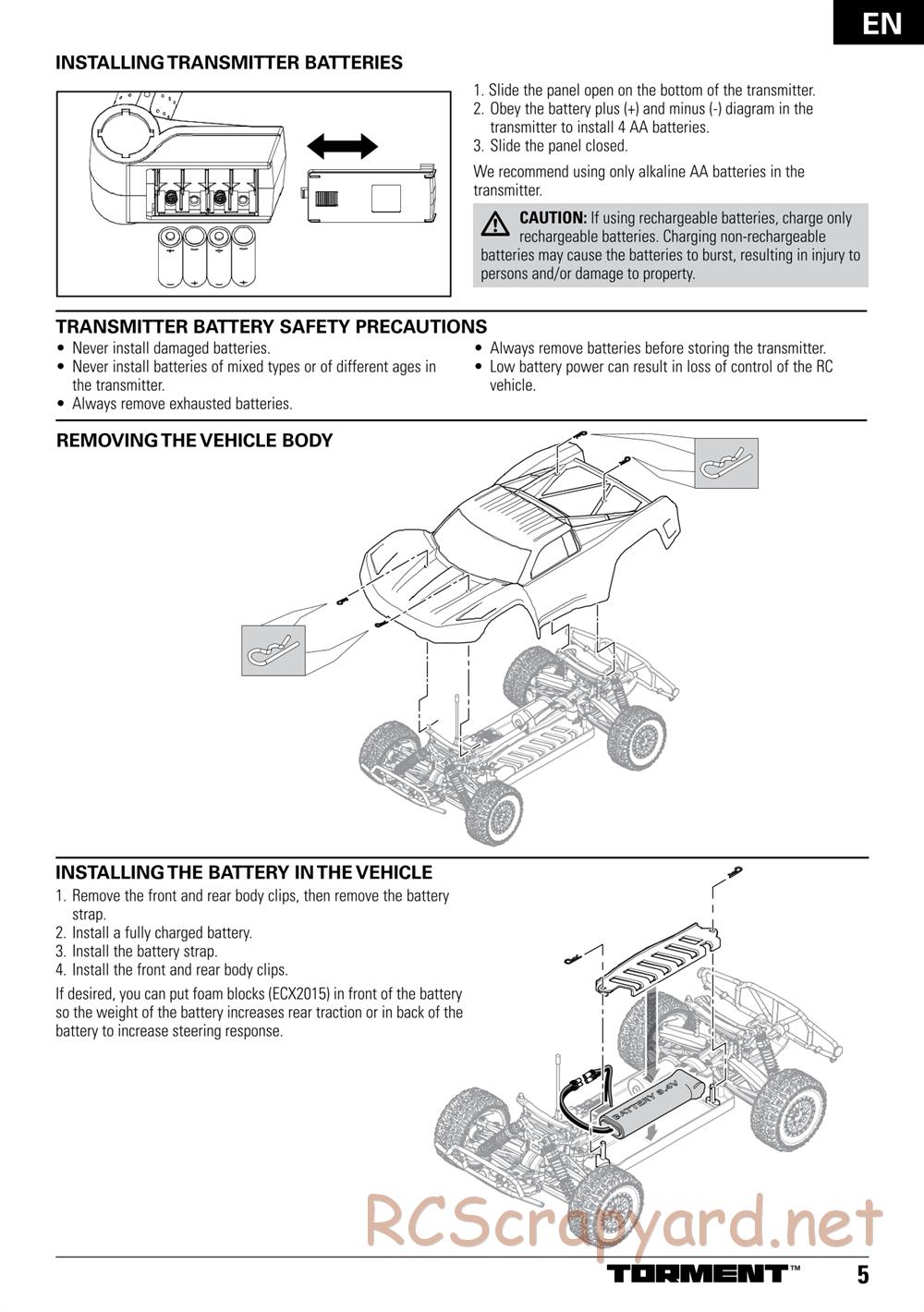 EN

INSTALLING TRANSMITTER BATTERIES

1. Slide the panel open on the bottom of the transmitter.
2. Obey the battery plus (+) and minus (-) diagram in the transmitter to install 4 AA batteries.
3. Slide the panel closed.

We recommend using only alkaline AA batteries in the transmitter.

CAUTION: If using rechargeable batteries, charge only rechargeable batteries. Charging non-rechargeable batteries may cause the batteries to burst, resulting in injury to persons and/or damage to property.

TRANSMITTER BATTERY SAFETY PRECAUTIONS

• Never install damaged batteries.
• Never install batteries of mixed types or of different ages in the transmitter.
• Always remove exhausted batteries.
• Always remove batteries before storing the transmitter.
• Low battery power can result in loss of control of the RC vehicle.

REMOVING THE VEHICLE BODY

INSTALLING THE BATTERY IN THE VEHICLE

1. Remove the front and rear body clips, then remove the battery strap.
2. Install a fully charged battery.
3. Install the battery strap.
4. Install the front and rear body clips.

If desired, you can put foam blocks (ECX2015) in front of the battery so the weight of the battery increases rear traction or in back of the battery to increase steering response.

BATTERY 8.4V

RCScrapyard.net

TORMENT™ 5