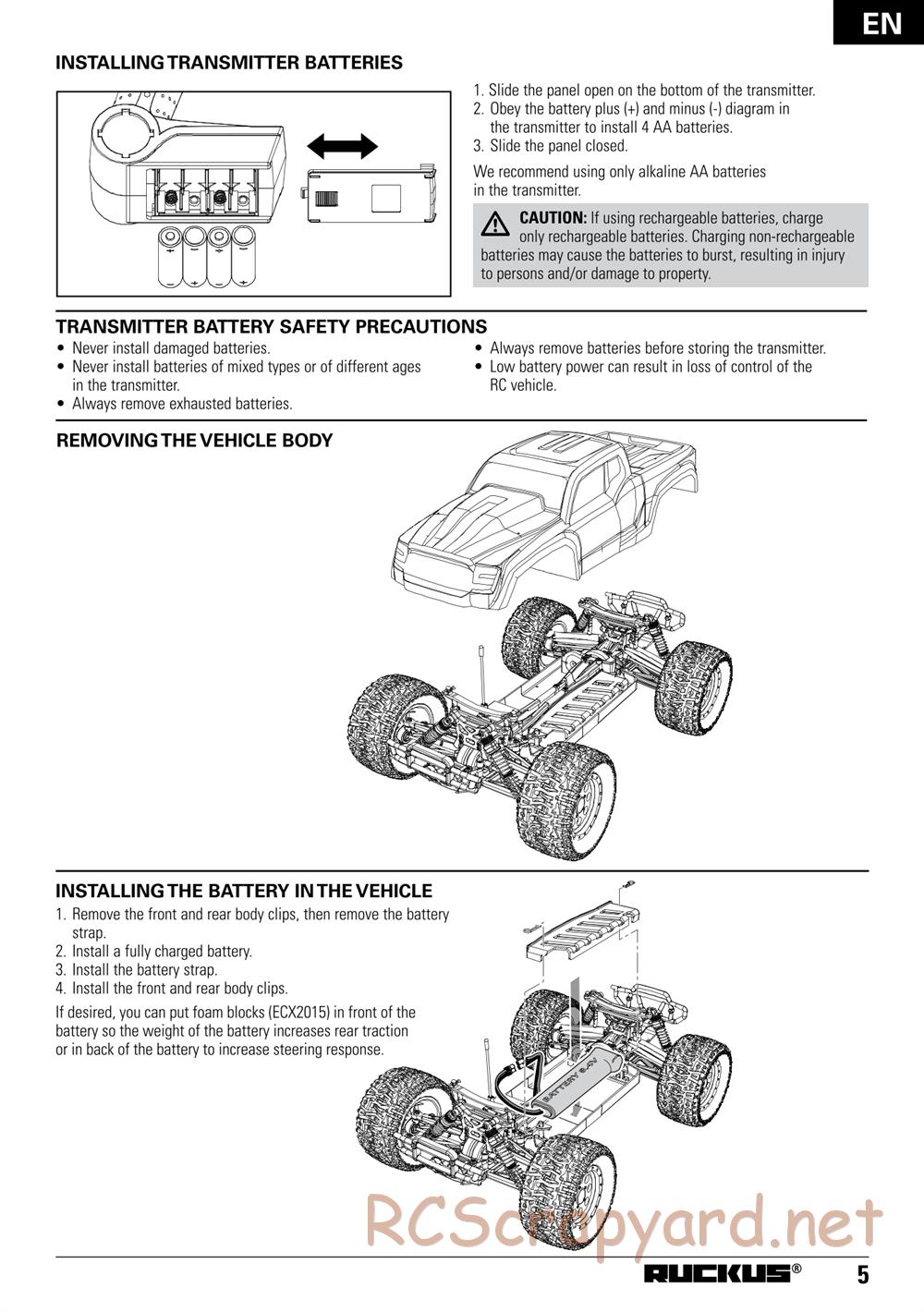 EN

INSTALLING TRANSMITTER BATTERIES

1. Slide the panel open on the bottom of the transmitter.
2. Obey the battery plus (+) and minus (-) diagram in the transmitter to install 4 AA batteries.
3. Slide the panel closed.

We recommend using only alkaline AA batteries in the transmitter.

CAUTION: If using rechargeable batteries, charge only rechargeable batteries. Charging non-rechargeable batteries may cause the batteries to burst, resulting in injury to persons and/or damage to property.

TRANSMITTER BATTERY SAFETY PRECAUTIONS

• Never install damaged batteries.
• Never install batteries of mixed types or of different ages in the transmitter.
• Always remove exhausted batteries.
• Always remove batteries before storing the transmitter.
• Low battery power can result in loss of control of the RC vehicle.

REMOVING THE VEHICLE BODY

INSTALLING THE BATTERY IN THE VEHICLE

1. Remove the front and rear body clips, then remove the battery strap.
2. Install a fully charged battery.
3. Install the battery strap.
4. Install the front and rear body clips.

If desired, you can put foam blocks (ECX2015) in front of the battery so the weight of the battery increases rear traction or in back of the battery to increase steering response.

BATTERY 8.4V

RCScrapyard.net

RUCKUS® 5