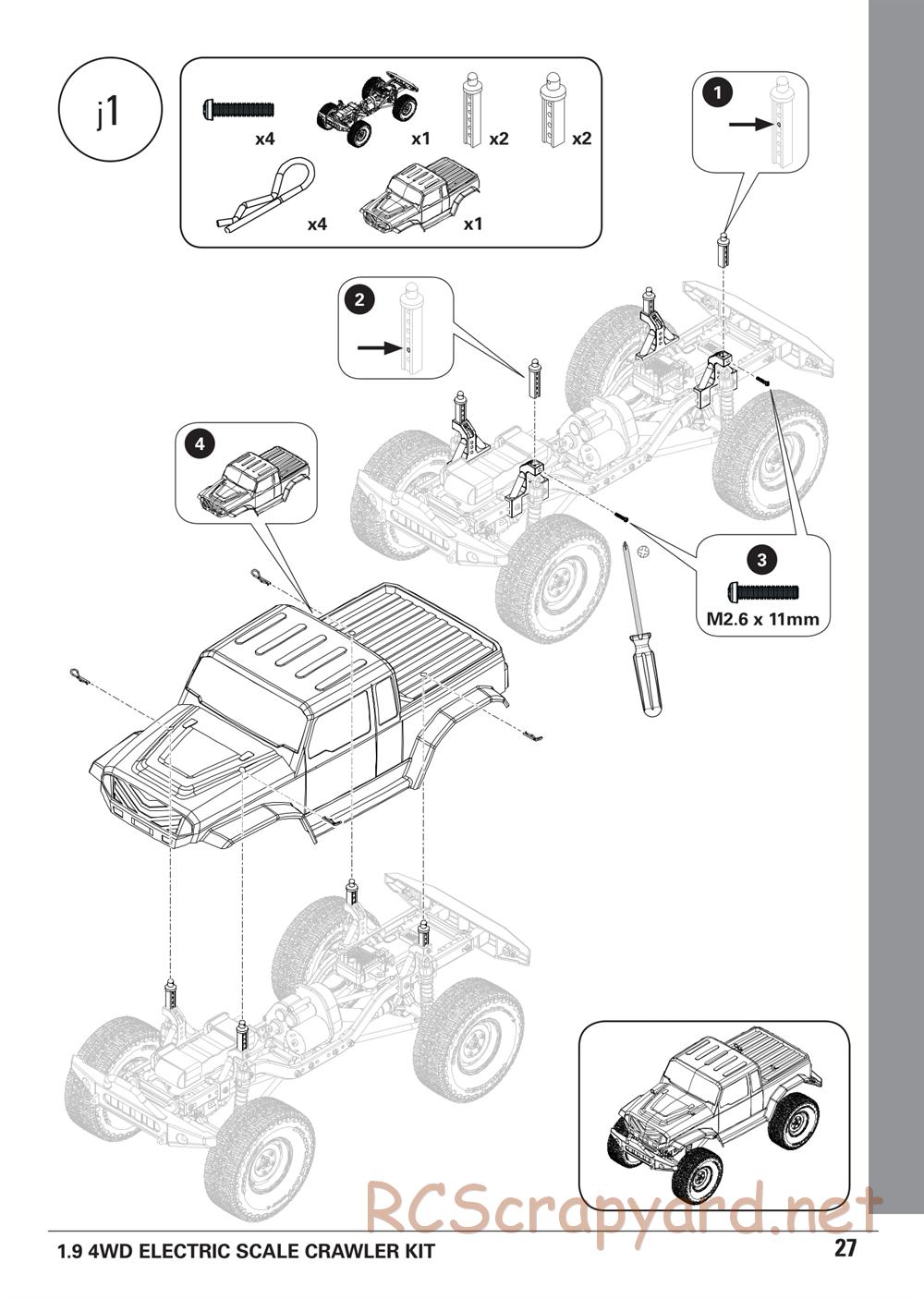 j1

x4 x1 x2 x2

x4 x1

1

2

4

3

M2.6 x 11mm

RCScrapyard.net

1.9 4WD ELECTRIC SCALE CRAWLER KIT

27