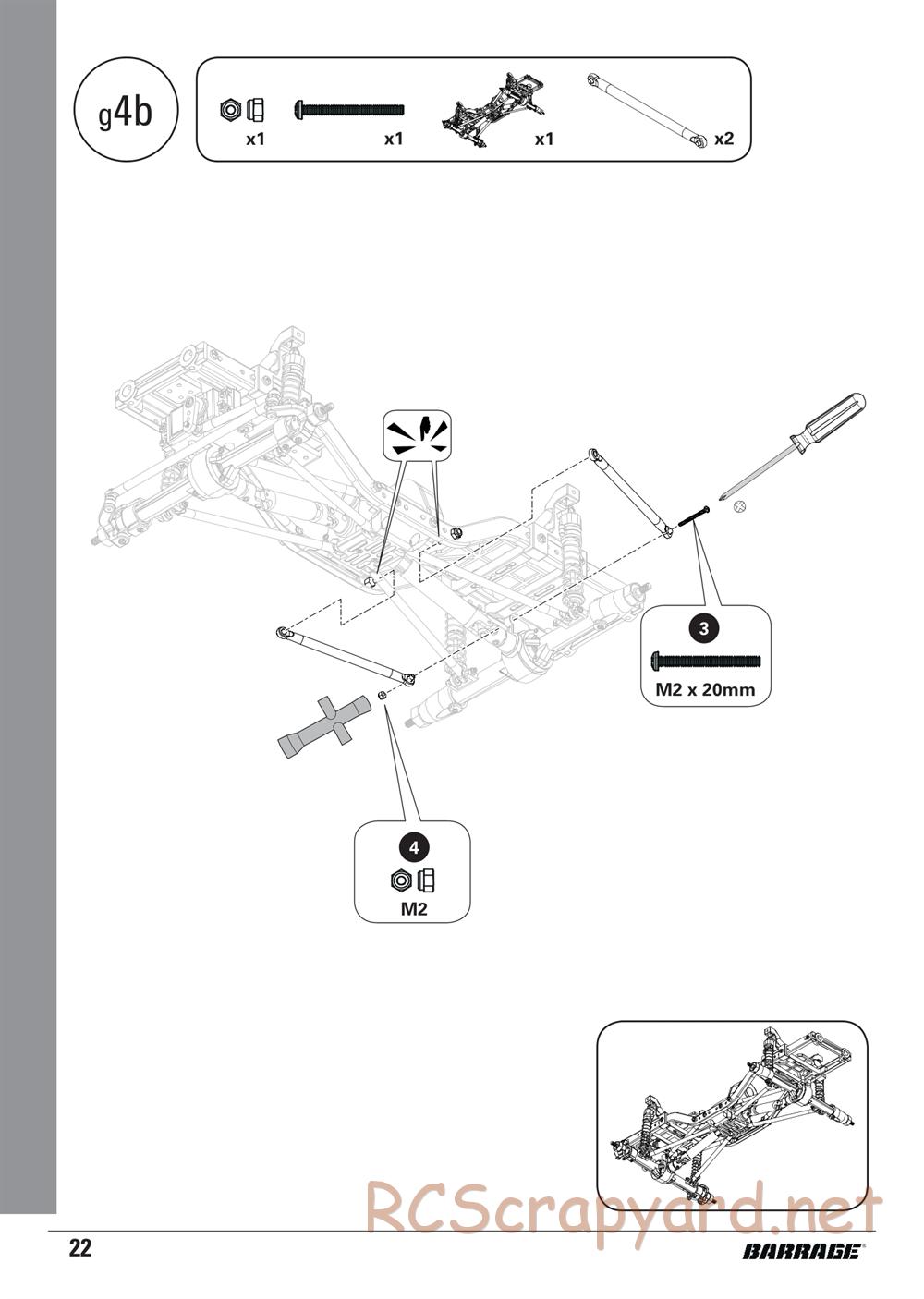 g4b

x1
x1
x1
x2

3
M2 x 20mm

4
M2

RCScrapyard.net

22

BARRAGE