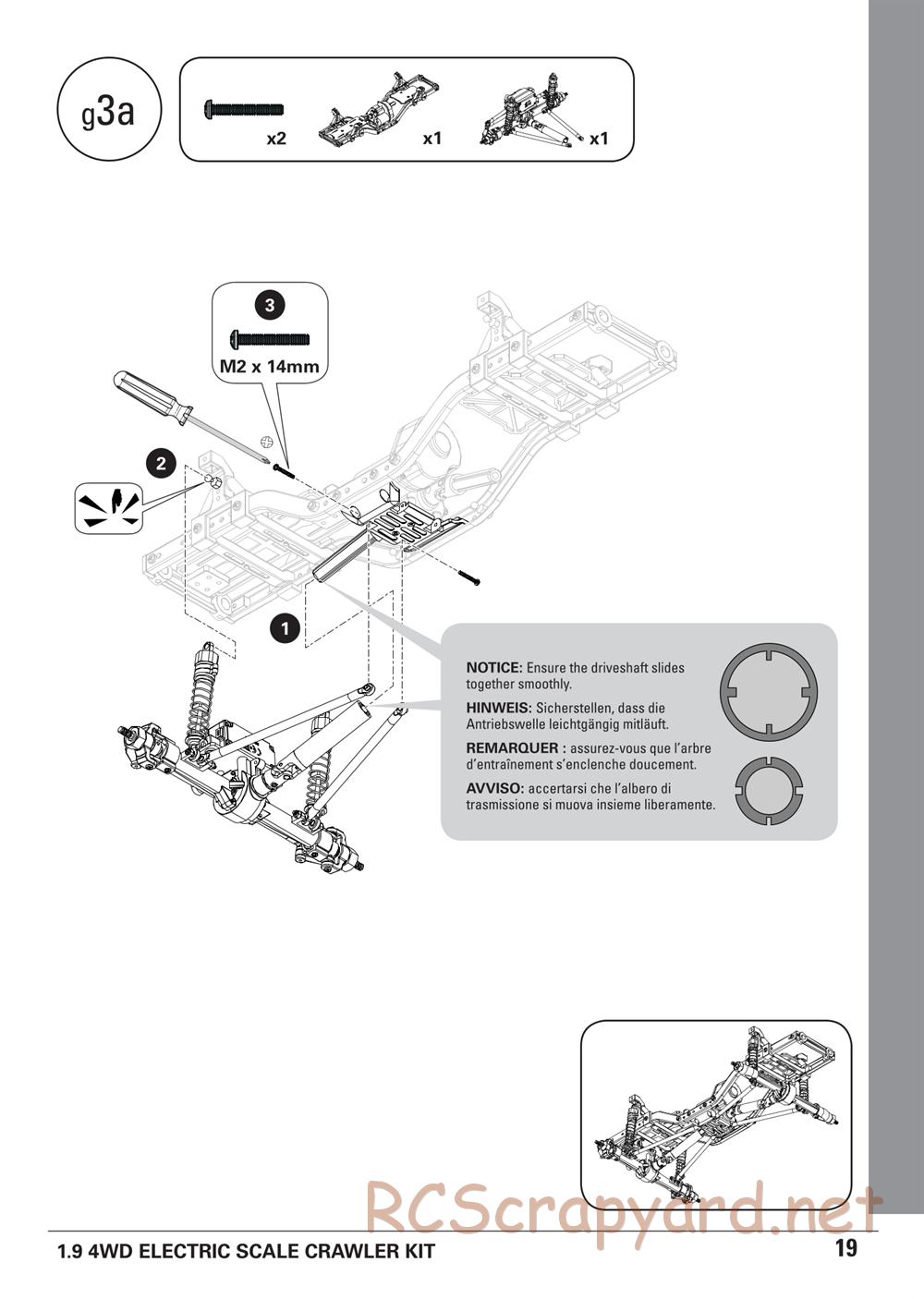 g3a

x2

x1

x1

3

M2 x 14mm

2

1

**NOTICE:** Ensure the driveshaft slides together smoothly.

**HINWEIS:** Sicherstellen, dass die Antriebswelle leichtgängig mitläuft.

**REMARQUER :** assurez-vous que l'arbre d'entraînement s'enclenche doucement.

**AVVISO:** accertarsi che l'albero di trasmissione si muova insieme liberamente.

RCScrapyard.net

1.9 4WD ELECTRIC SCALE CRAWLER KIT

19