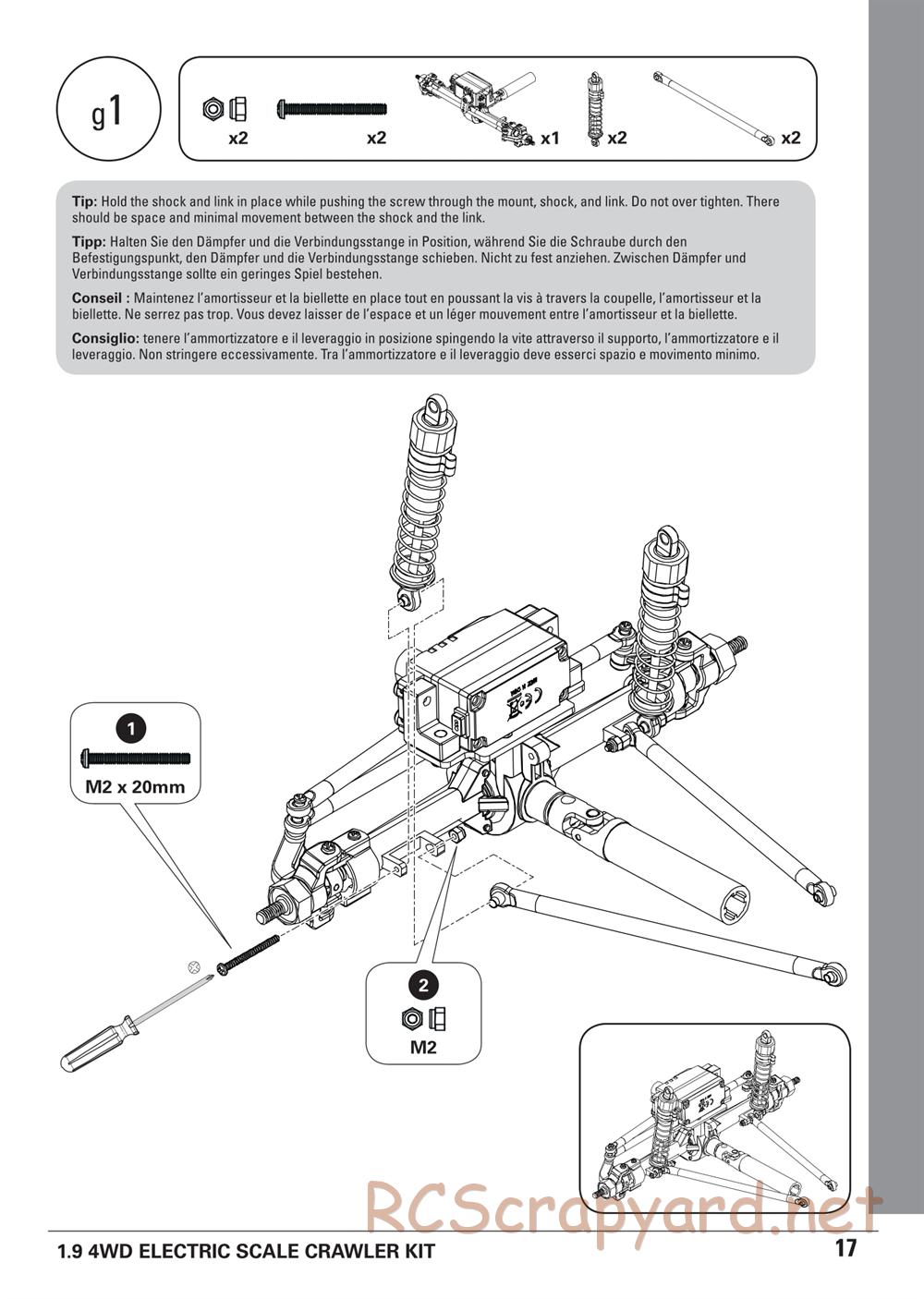 g1

x2 x2 x1 x2 x2

**Tip:** Hold the shock and link in place while pushing the screw through the mount, shock, and link. Do not over tighten. There should be space and minimal movement between the shock and the link.

**Tipp:** Halten Sie den Dämpfer und die Verbindungsstange in Position, während Sie die Schraube durch den Befestigungspunkt, den Dämpfer und die Verbindungsstange schieben. Nicht zu fest anziehen. Zwischen Dämpfer und Verbindungsstange sollte ein geringes Spiel bestehen.

**Conseil :** Maintenez l'amortisseur et la biellette en place tout en poussant la vis à travers la coupelle, l'amortisseur et la biellette. Ne serrez pas trop. Vous devez laisser de l'espace et un léger mouvement entre l'amortisseur et la biellette.

**Consiglio:** tenere l'ammortizzatore e il leveraggio in posizione spingendo la vite attraverso il supporto, l'ammortizzatore e il leveraggio. Non stringere eccessivamente. Tra l'ammortizzatore e il leveraggio deve esserci spazio e movimento minimo.

1
M2 x 20mm

2
M2

RCScrapyard.net

1.9 4WD ELECTRIC SCALE CRAWLER KIT 17