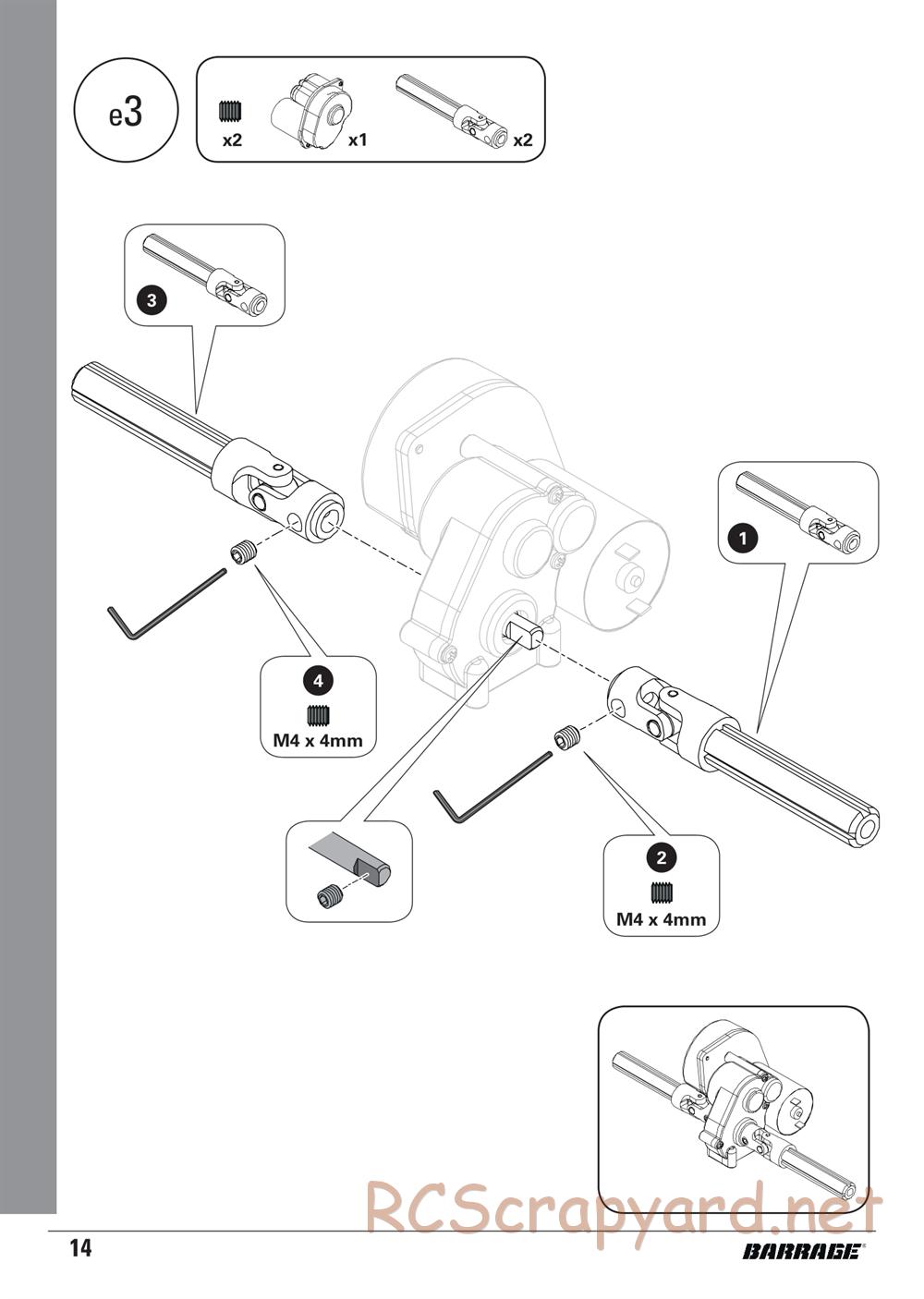 e3

x2 x1 x2

3

1

4
M4 x 4mm

2
M4 x 4mm

RCScrapyard.net

14

BARRAGE