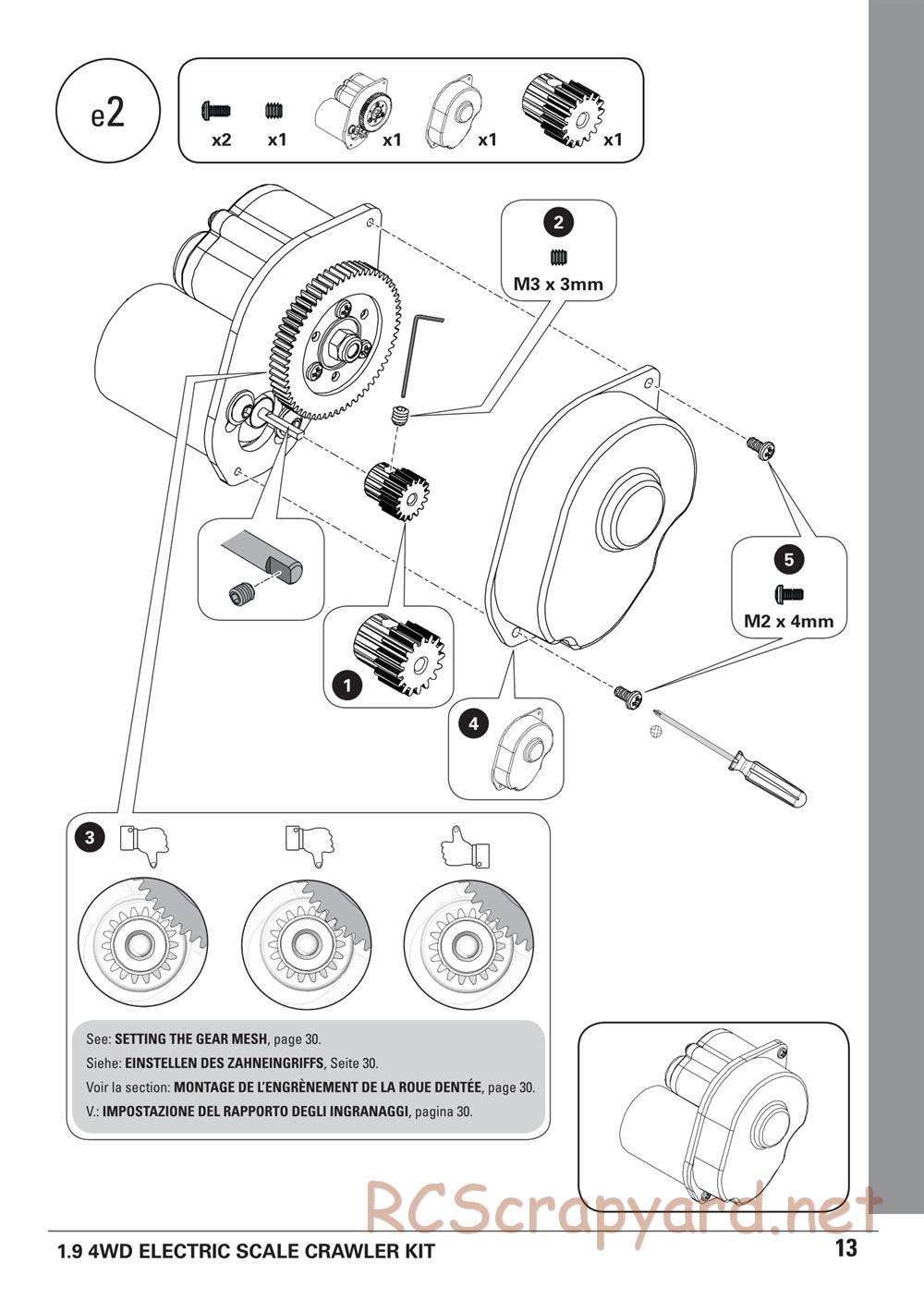 e2

x2 x1 x1 x1 x1

2
M3 x 3mm

5
M2 x 4mm

1

4

3

See: **SETTING THE GEAR MESH**, page 30.
Siehe: **EINSTELLEN DES ZAHNEINGRIFFS**, Seite 30.
Voir la section: **MONTAGE DE L'ENGRÈNEMENT DE LA ROUE DENTÉE**, page 30.
V.: **IMPOSTAZIONE DEL RAPPORTO DEGLI INGRANAGGI**, pagina 30.

RCScrapyard.net

1.9 4WD ELECTRIC SCALE CRAWLER KIT 13