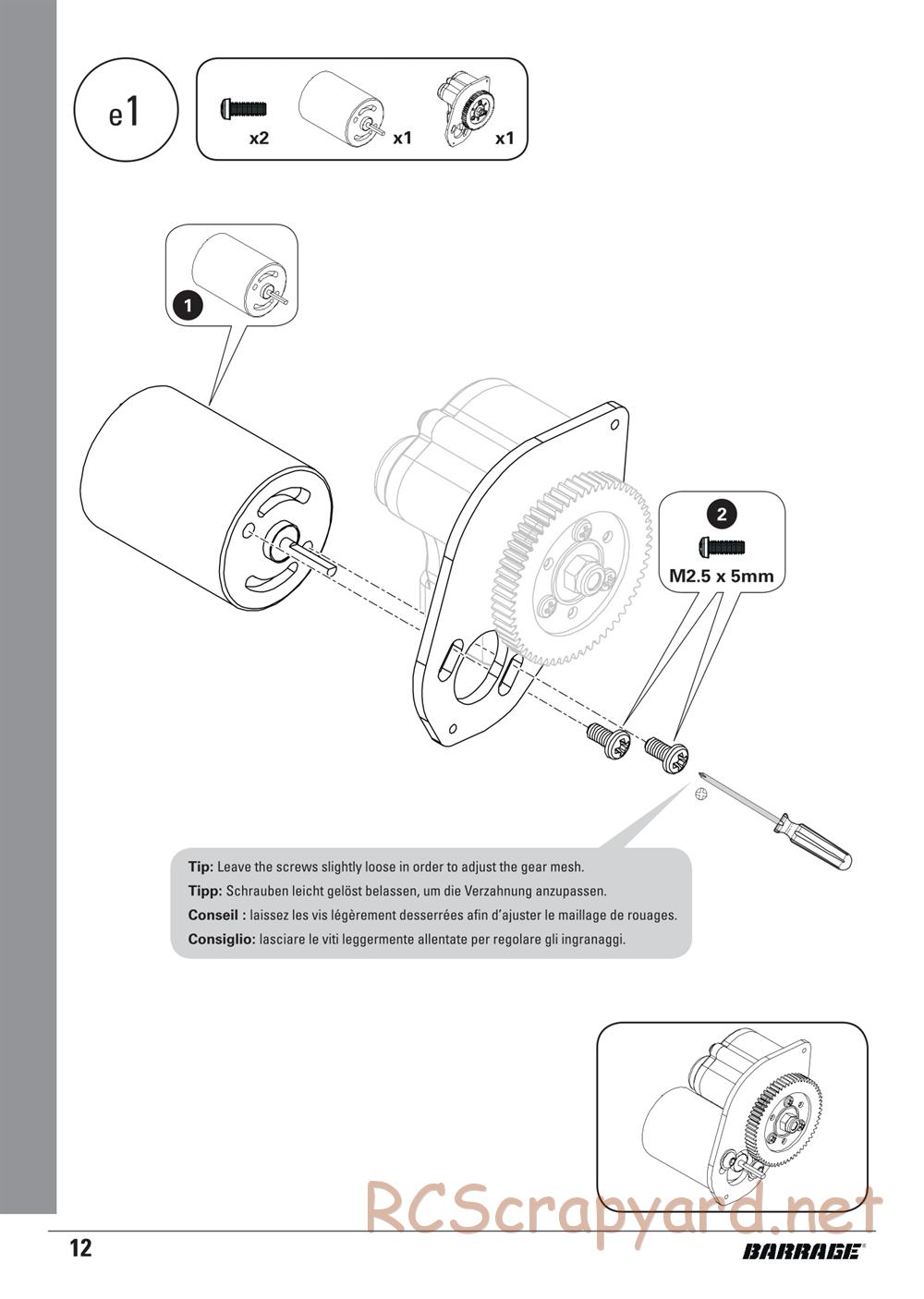 e1

x2

x1

x1

1

2

M2.5 x 5mm

**Tip:** Leave the screws slightly loose in order to adjust the gear mesh.

**Tipp:** Schrauben leicht gelöst belassen, um die Verzahnung anzupassen.

**Conseil :** laissez les vis légèrement desserrées afin d'ajuster le maillage de rouages.

**Consiglio:** lasciare le viti leggermente allentate per regolare gli ingranaggi.

RCScrapyard.net

12

BARRAGE