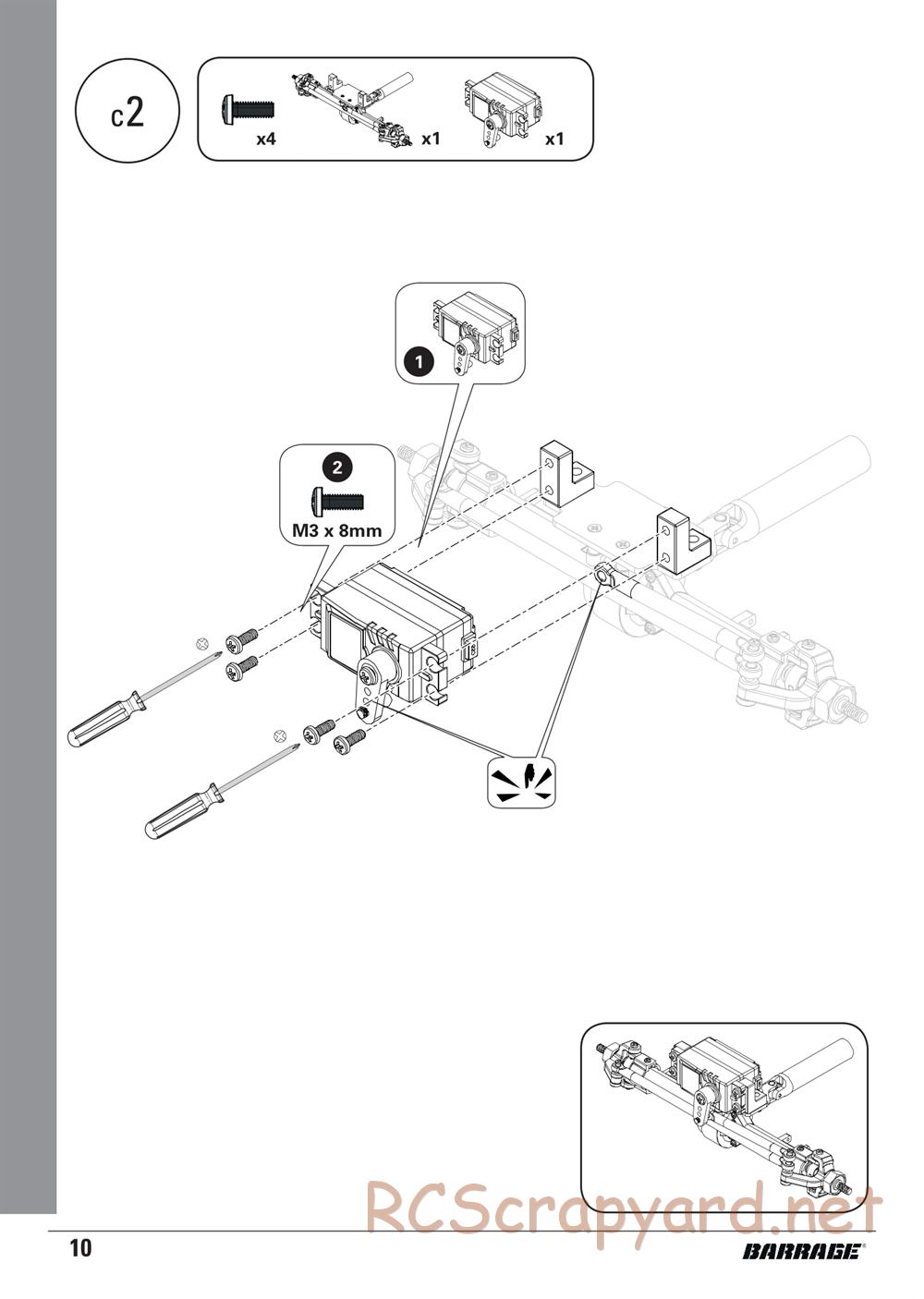 c2

x4 x1 x1

1

2

M3 x 8mm

RCScrapyard.net

10

BARRAGE