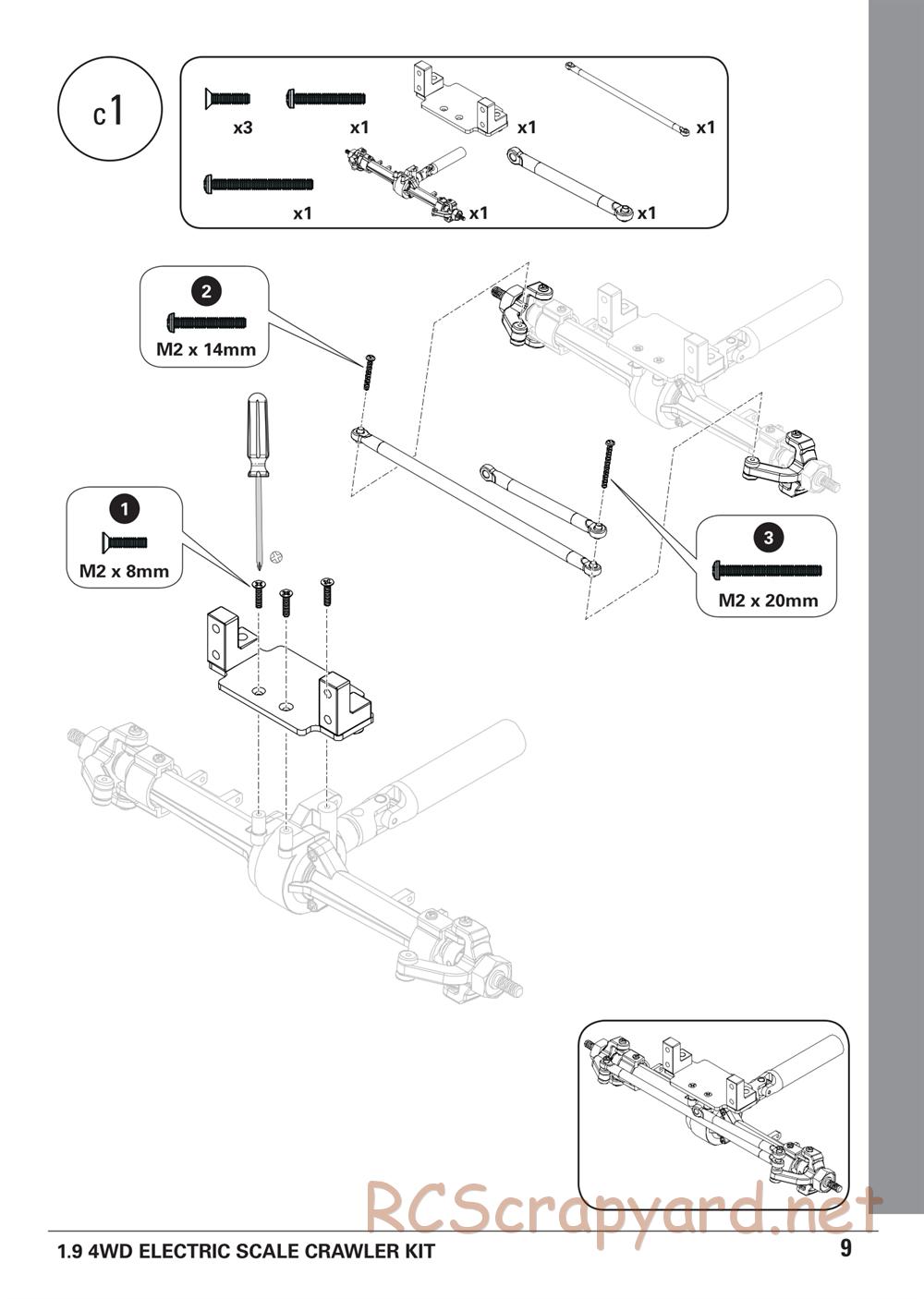 c1

x3 x1 x1 x1

x1 x1 x1

2
M2 x 14mm

1
M2 x 8mm

3
M2 x 20mm

RCScrapyard.net

1.9 4WD ELECTRIC SCALE CRAWLER KIT

9