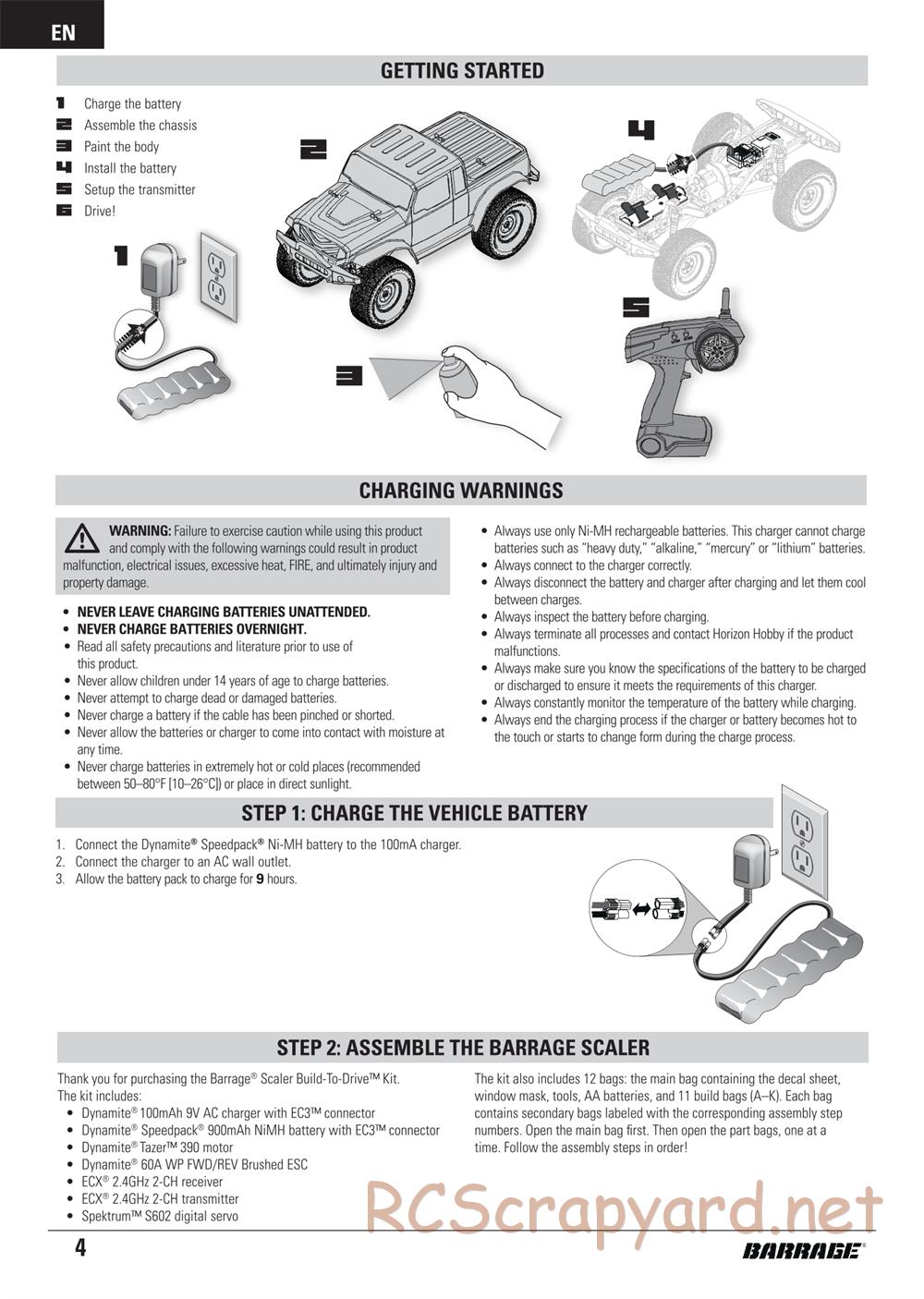 EN

GETTING STARTED

1 Charge the battery
2 Assemble the chassis
3 Paint the body
4 Install the battery
5 Setup the transmitter
6 Drive!

1

2

3

4

5

CHARGING WARNINGS

WARNING: Failure to exercise caution while using this product and comply with the following warnings could result in product malfunction, electrical issues, excessive heat, FIRE, and ultimately injury and property damage.

• NEVER LEAVE CHARGING BATTERIES UNATTENDED.
• NEVER CHARGE BATTERIES OVERNIGHT.
• Read all safety precautions and literature prior to use of this product.
• Never allow children under 14 years of age to charge batteries.
• Never attempt to charge dead or damaged batteries.
• Never charge a battery if the cable has been pinched or shorted.
• Never allow the batteries or charger to come into contact with moisture at any time.
• Never charge batteries in extremely hot or cold places (recommended between 50–80°F [10–26°C]) or place in direct sunlight.

• Always use only Ni-MH rechargeable batteries. This charger cannot charge batteries such as "heavy duty," "alkaline," "mercury" or "lithium" batteries.
• Always connect to the charger correctly.
• Always disconnect the battery and charger after charging and let them cool between charges.
• Always inspect the battery before charging.
• Always terminate all processes and contact Horizon Hobby if the product malfunctions.
• Always make sure you know the specifications of the battery to be charged or discharged to ensure it meets the requirements of this charger.
• Always constantly monitor the temperature of the battery while charging.
• Always end the charging process if the charger or battery becomes hot to the touch or starts to change form during the charge process.

STEP 1: CHARGE THE VEHICLE BATTERY

1. Connect the Dynamite® Speedpack® Ni-MH battery to the 100mA charger.
2. Connect the charger to an AC wall outlet.
3. Allow the battery pack to charge for 9 hours.

STEP 2: ASSEMBLE THE BARRAGE SCALER

Thank you for purchasing the Barrage® Scaler Build-To-Drive™ Kit.
The kit includes:
• Dynamite® 100mAh 9V AC charger with EC3™ connector
• Dynamite® Speedpack® 900mAh NiMH battery with EC3™ connector
• Dynamite® Tazer™ 390 motor
• Dynamite® 60A WP FWD/REV Brushed ESC
• ECX® 2.4GHz 2-CH receiver
• ECX® 2.4GHz 2-CH transmitter
• Spektrum™ S602 digital servo

The kit also includes 12 bags: the main bag containing the decal sheet, window mask, tools, AA batteries, and 11 build bags (A–K). Each bag contains secondary bags labeled with the corresponding assembly step numbers. Open the main bag first. Then open the part bags, one at a time. Follow the assembly steps in order!

RCScrapyard.net

4

BARRAGE®