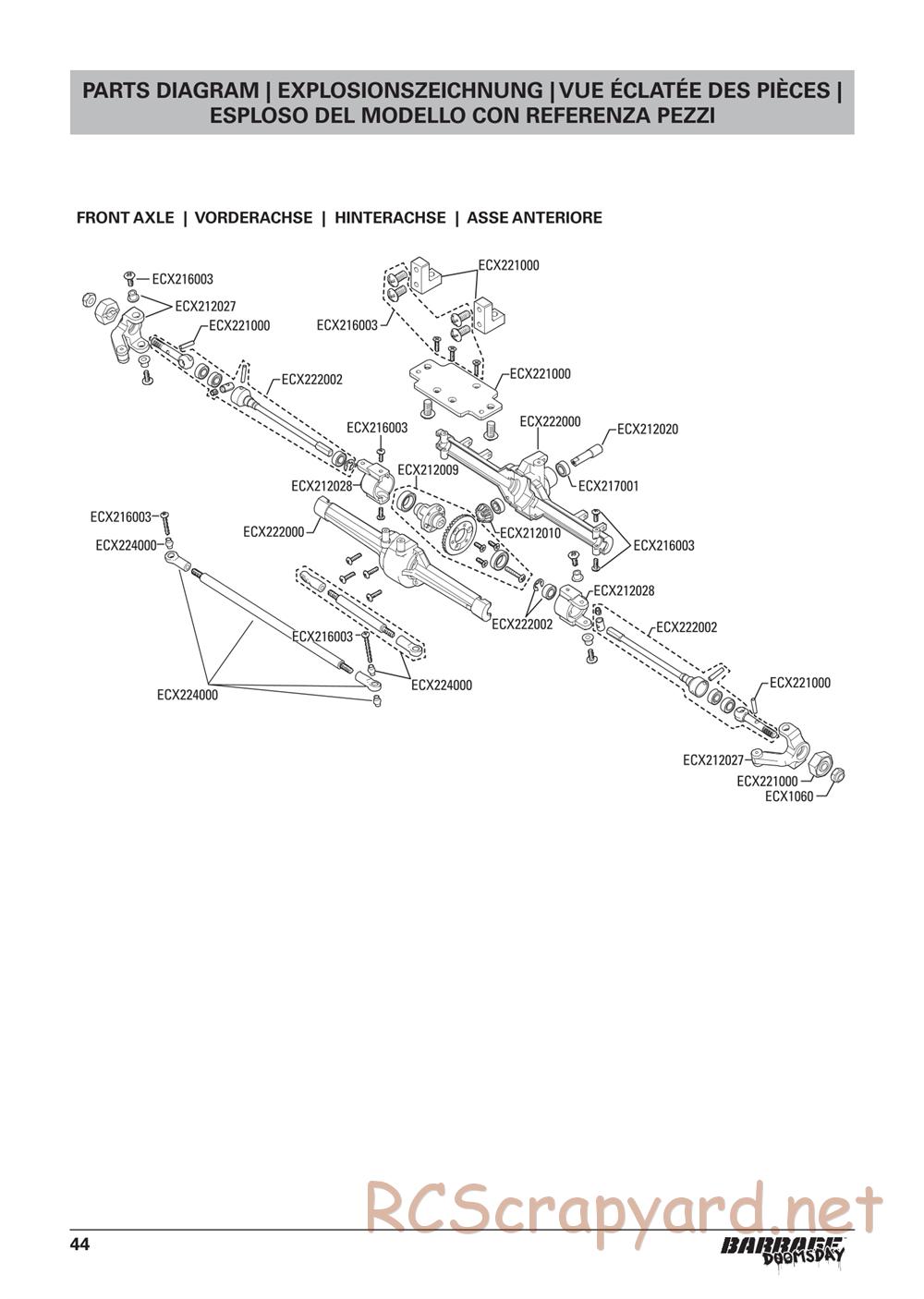 PARTS DIAGRAM | EXPLOSIONSZEICHNUNG | VUE ÉCLATÉE DES PIÈCES | ESPLOSO DEL MODELLO CON REFERENZA PEZZI

FRONT AXLE | VORDERACHSE | HINTERACHSE | ASSE ANTERIORE

ECX216003
ECX212027
ECX221000
ECX222002
ECX221000
ECX216003
ECX221000
ECX222000
ECX212020
ECX216003
ECX212028
ECX212009
ECX217001
ECX216003
ECX224000
ECX222000
ECX212010
ECX216003
ECX212028
ECX222002
ECX222002
ECX216003
ECX224000
ECX224000
ECX221000
ECX212027
ECX221000
ECX1060

RCScrapyard.net

44

BARRAGE DOOMSDAY