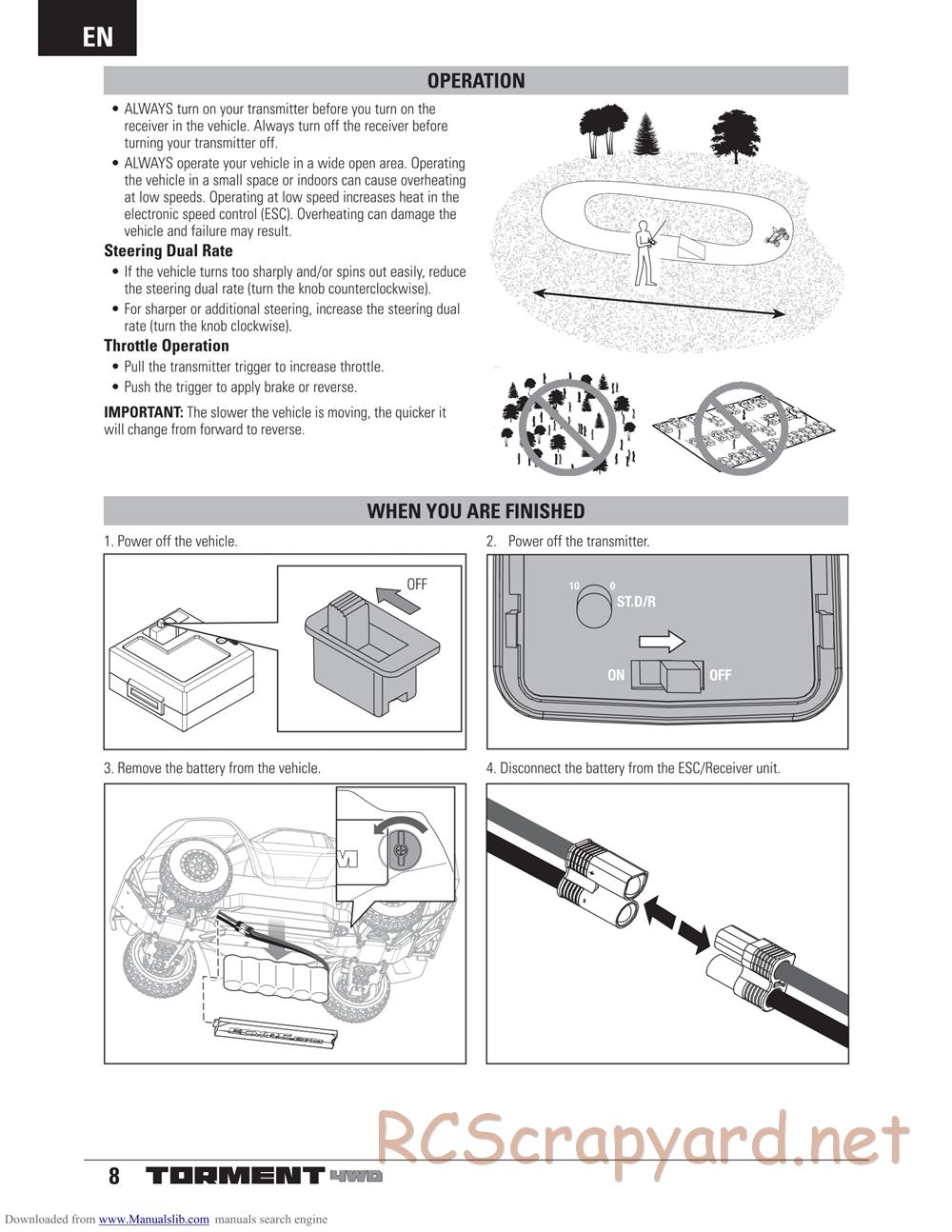 EN

OPERATION

• ALWAYS turn on your transmitter before you turn on the receiver in the vehicle. Always turn off the receiver before turning your transmitter off.
• ALWAYS operate your vehicle in a wide open area. Operating the vehicle in a small space or indoors can cause overheating at low speeds. Operating at low speed increases heat in the electronic speed control (ESC). Overheating can damage the vehicle and failure may result.

Steering Dual Rate
• If the vehicle turns too sharply and/or spins out easily, reduce the steering dual rate (turn the knob counterclockwise).
• For sharper or additional steering, increase the steering dual rate (turn the knob clockwise).

Throttle Operation
• Pull the transmitter trigger to increase throttle.
• Push the trigger to apply brake or reverse.

IMPORTANT: The slower the vehicle is moving, the quicker it will change from forward to reverse.

WHEN YOU ARE FINISHED

1. Power off the vehicle.

OFF

2. Power off the transmitter.

10 0 ST.D/R

ON OFF

3. Remove the battery from the vehicle.

4. Disconnect the battery from the ESC/Receiver unit.

RCScrapyard.net

8 TORMENT 4WD

Downloaded from www.Manualslib.com manuals search engine