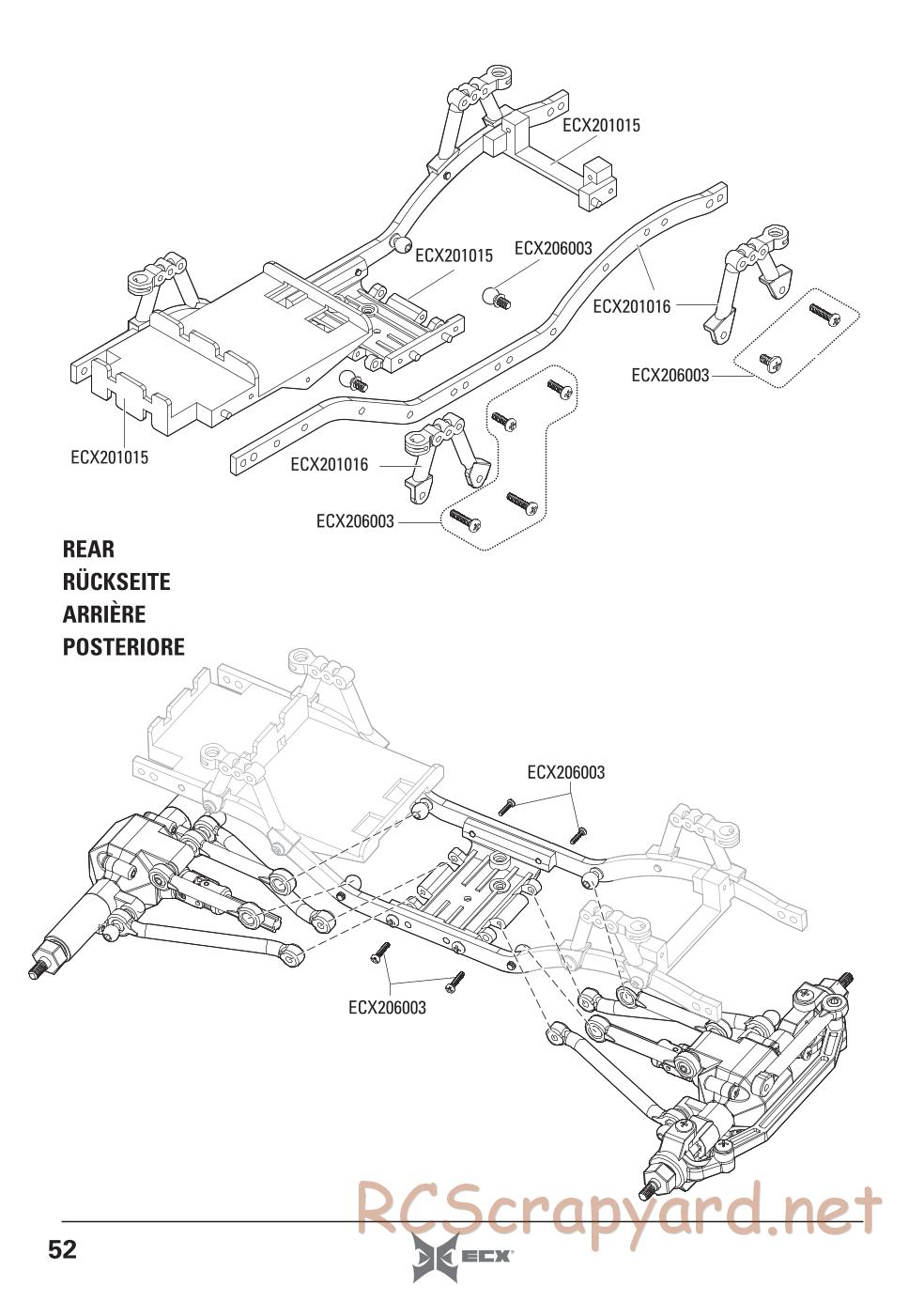 ECX201015

ECX201015

ECX206003

ECX201016

ECX206003

ECX201015

ECX201016

ECX206003

REAR
RÜCKSEITE
ARRIÈRE
POSTERIORE

ECX206003

ECX206003

RCScrapyard.net

52

ECX