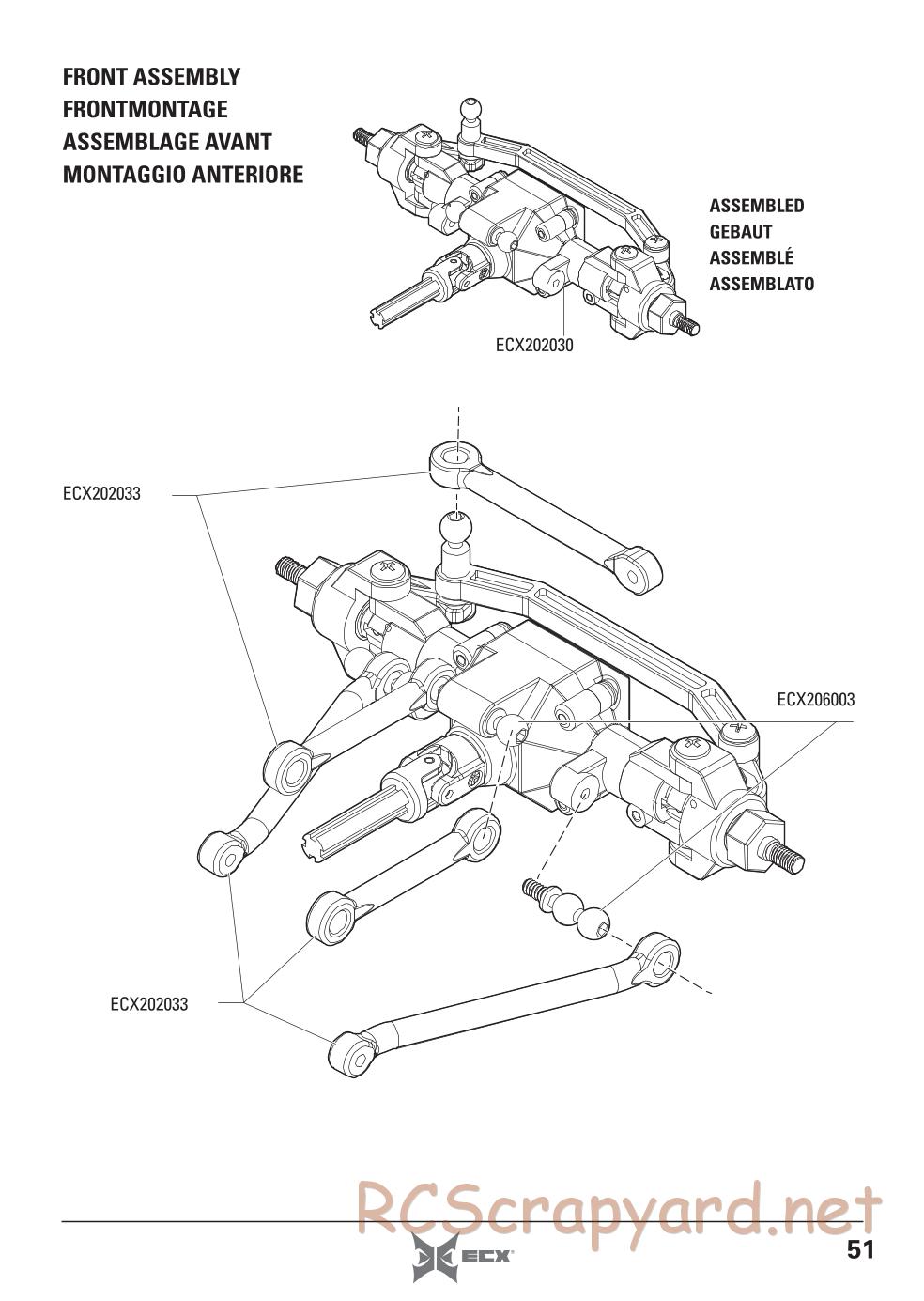 FRONT ASSEMBLY
FRONTMONTAGE
ASSEMBLAGE AVANT
MONTAGGIO ANTERIORE

ASSEMBLED
GEBAUT
ASSEMBLÉ
ASSEMBLATO

ECX202030

ECX202033

ECX206003

ECX202033

RCScrapyard.net

ECX

51