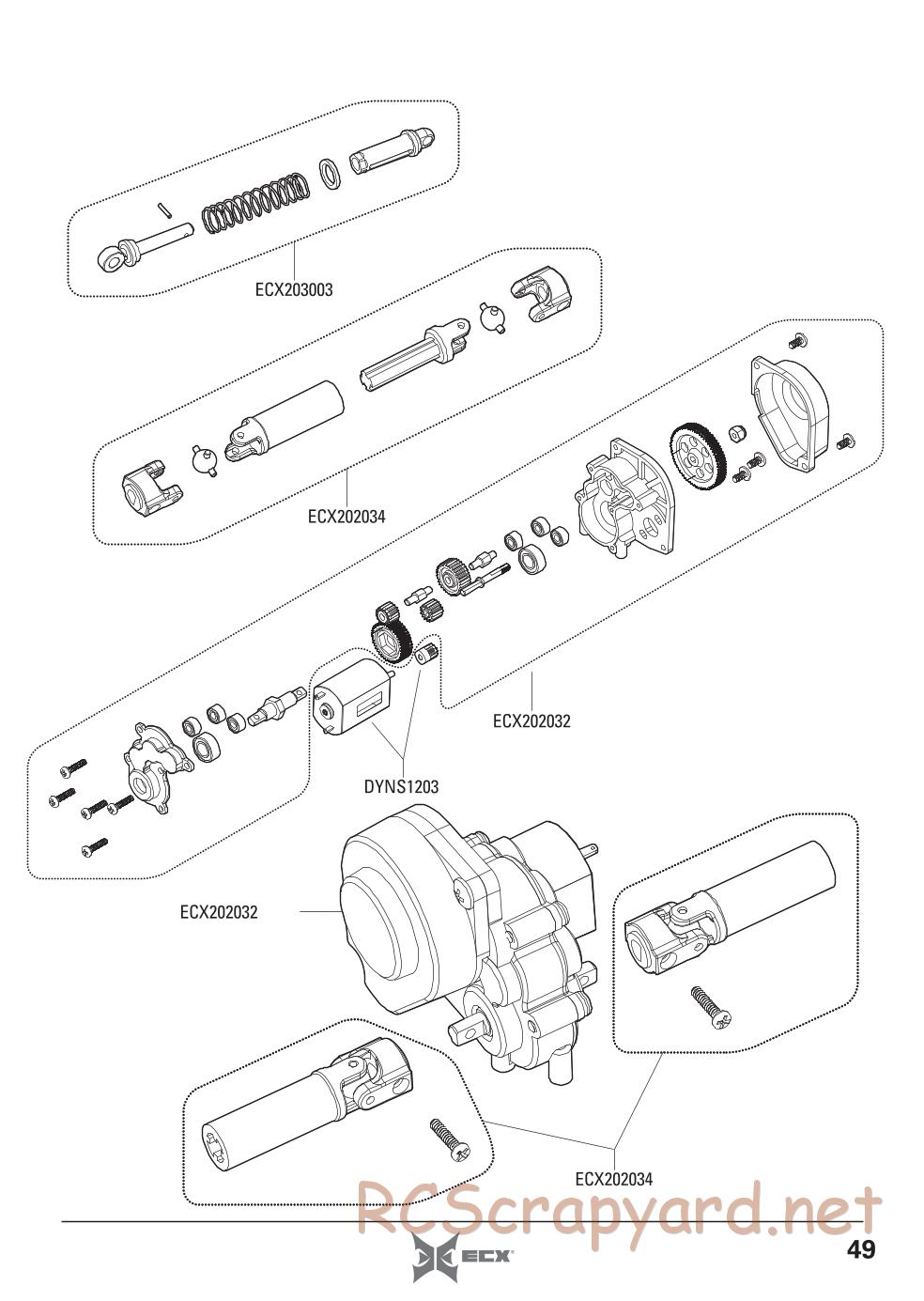 ECX203003

ECX202034

ECX202032

DYNS1203

ECX202032

ECX202034

RCScrapyard.net

ECX

49