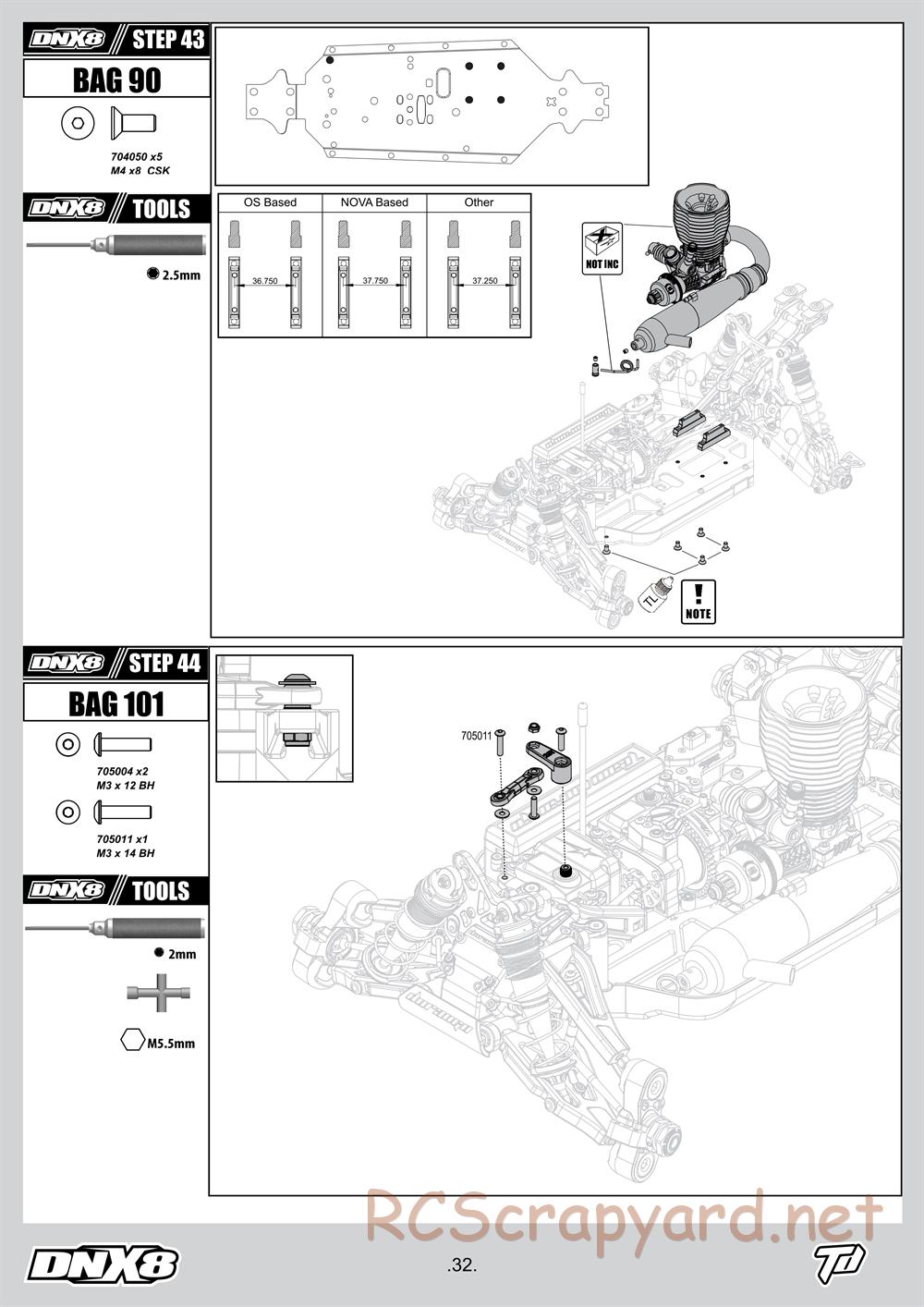 DNX8 STEP 43

BAG 90

704050 x5
M4 x8 CSK

DNX8 TOOLS

2.5mm

| OS Based | NOVA Based | Other |
|---|---|---|
| 36.750 | 37.750 | 37.250 |

NOT INC

TL

NOTE

DNX8 STEP 44

BAG 101

705004 x2
M3 x 12 BH

705011 x1
M3 x 14 BH

DNX8 TOOLS

2mm

M5.5mm

705011

RCScrapyard.net

DNX8

.32.

TD