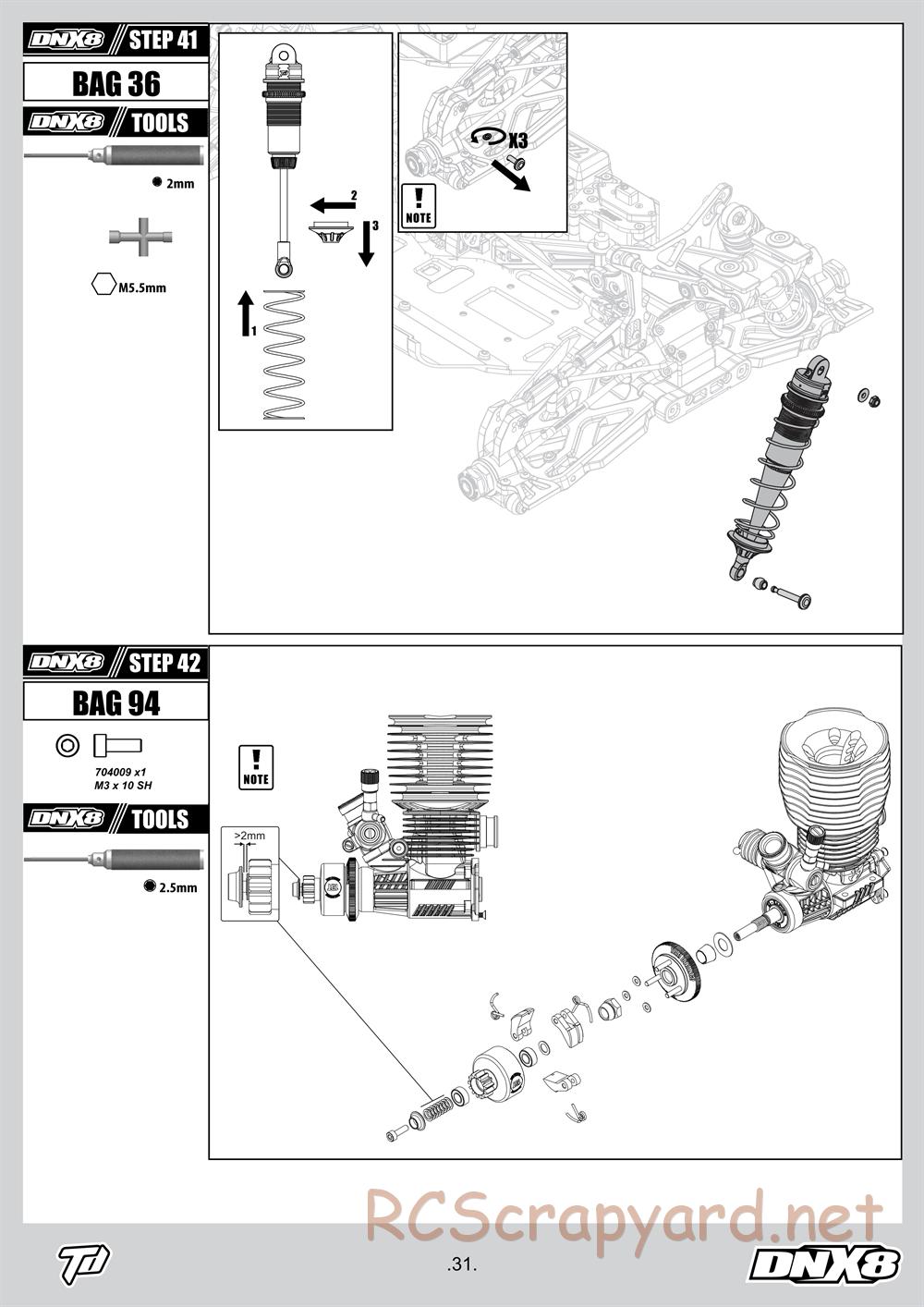 DNX8 STEP 41

BAG 36

DNX8 TOOLS

2mm

M5.5mm

2

3

1

X3

!
NOTE

DNX8 STEP 42

BAG 94

704009 x1
M3 x 10 SH

DNX8 TOOLS

2.5mm

!
NOTE

>2mm

RCScrapyard.net

TD

.31.

DNX8