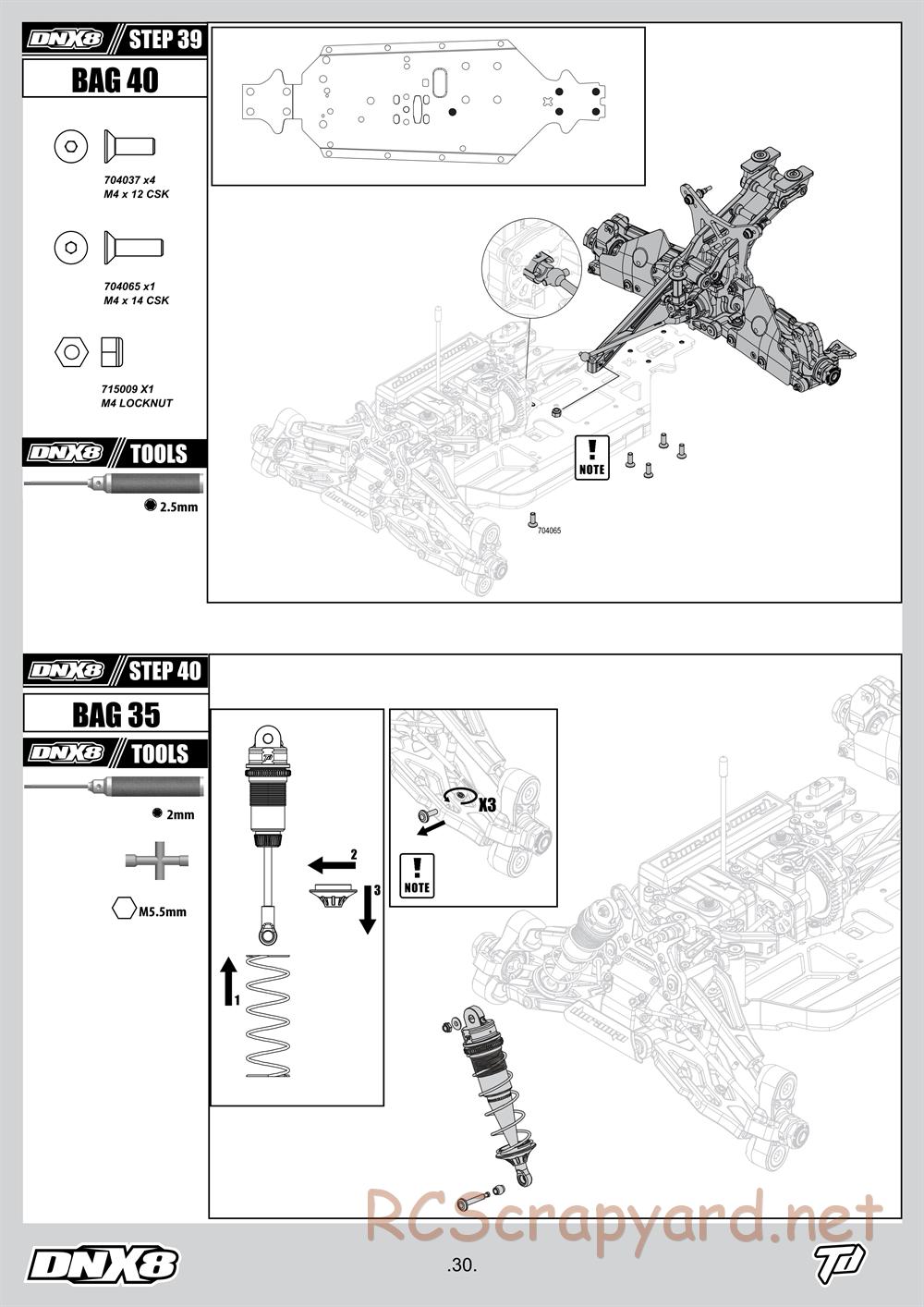 DNX8 STEP 39

BAG 40

704037 x4
M4 x 12 CSK

704065 x1
M4 x 14 CSK

715009 X1
M4 LOCKNUT

DNX8 TOOLS

2.5mm

NOTE

704065

DNX8 STEP 40

BAG 35

DNX8 TOOLS

2mm

M5.5mm

2

3

1

X3

NOTE

RCScrapyard.net

DNX8

.30.

TD