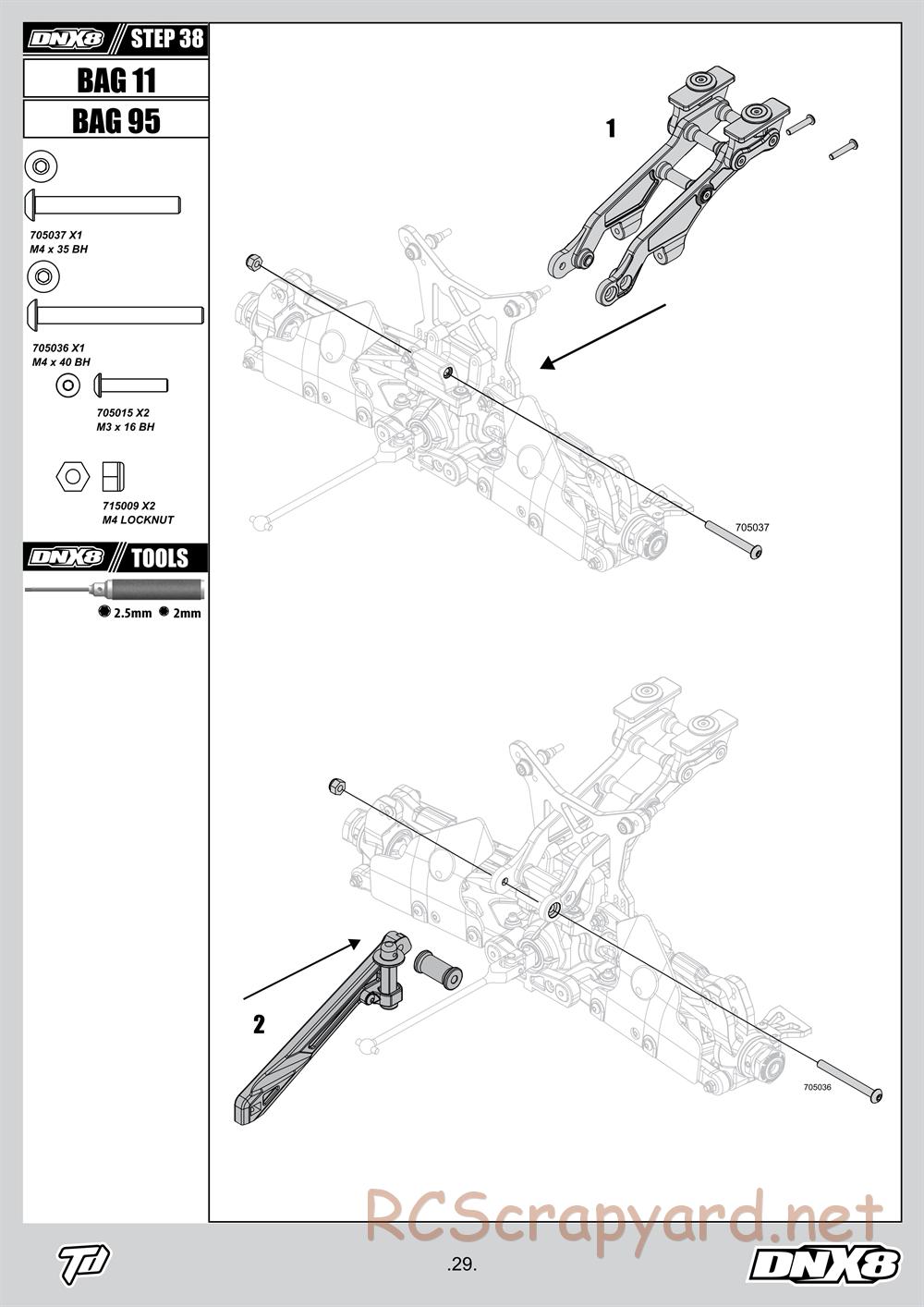 DNX8 STEP 38

BAG 11

BAG 95

705037 X1
M4 x 35 BH

705036 X1
M4 x 40 BH

705015 X2
M3 x 16 BH

715009 X2
M4 LOCKNUT

DNX8 TOOLS

2.5mm 2mm

1

705037

2

705036

RCScrapyard.net

TD

.29.

DNX8