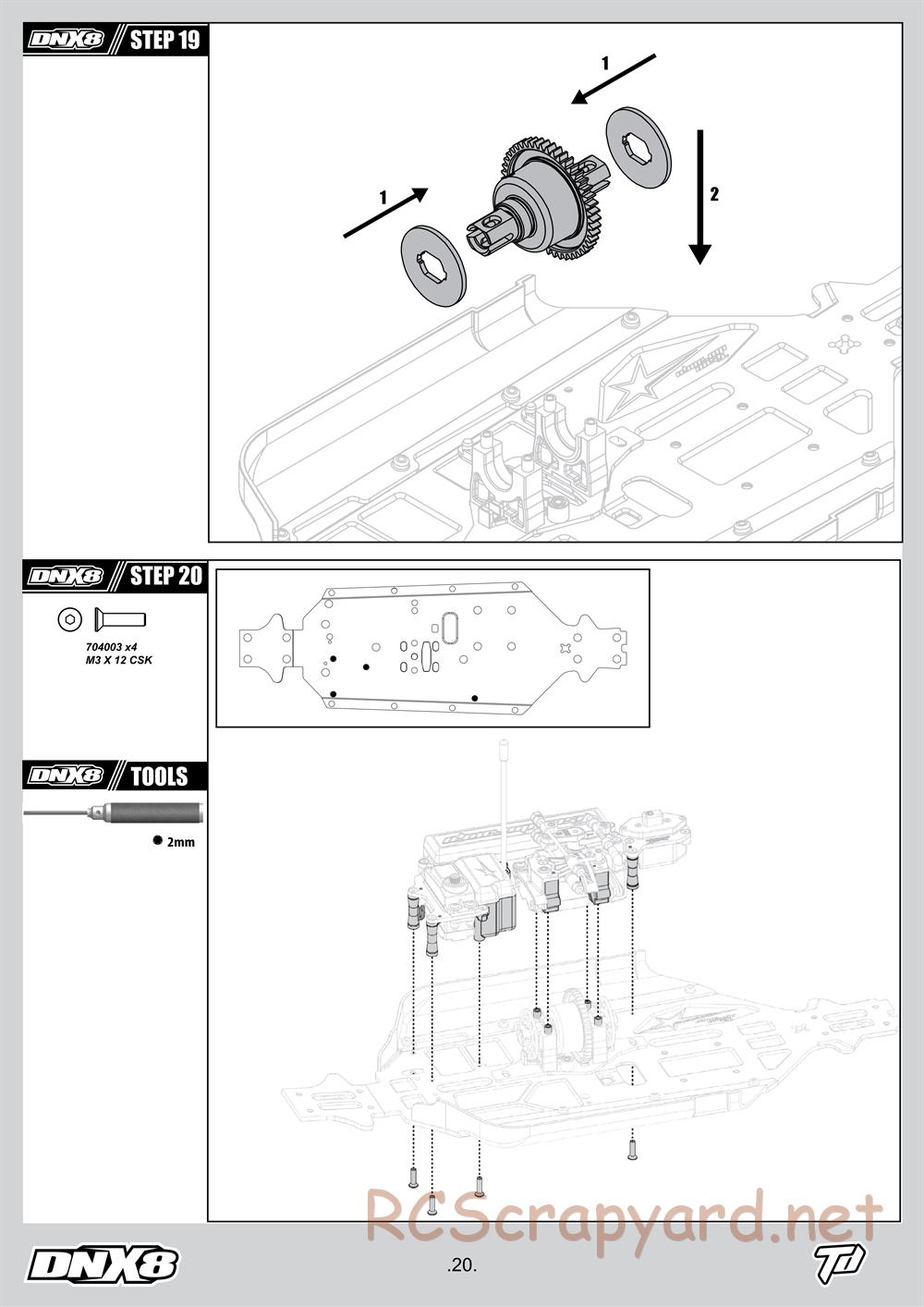 DNX8 STEP 19

1

1

2

DNX8 STEP 20

704003 x4
M3 X 12 CSK

DNX8 TOOLS

2mm

RCScrapyard.net

DNX8

.20.

TD