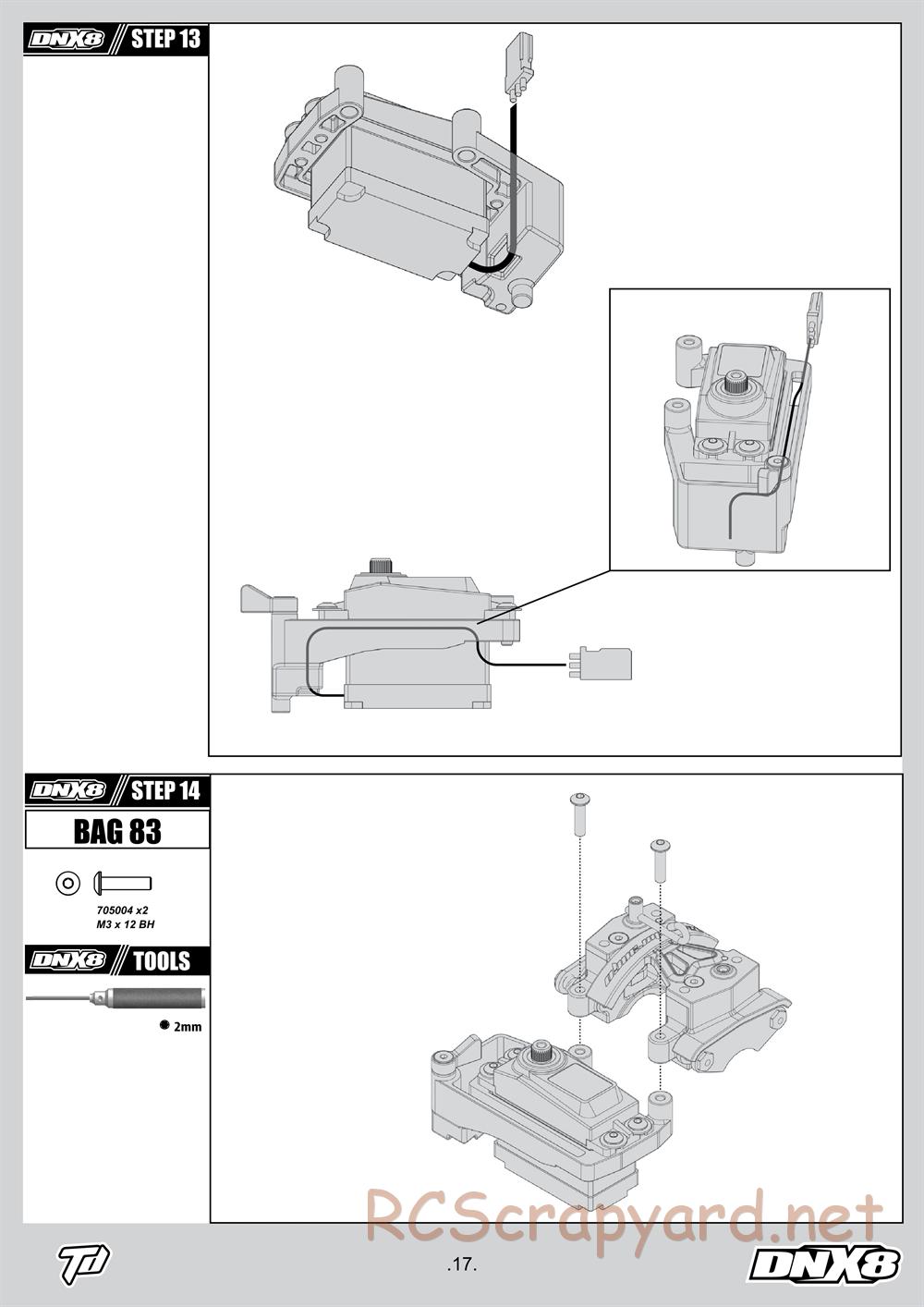 DNX8 STEP 13

DNX8 STEP 14

BAG 83

705004 x2
M3 x 12 BH

DNX8 TOOLS

2mm

RCScrapyard.net

TD

.17.

DNX8