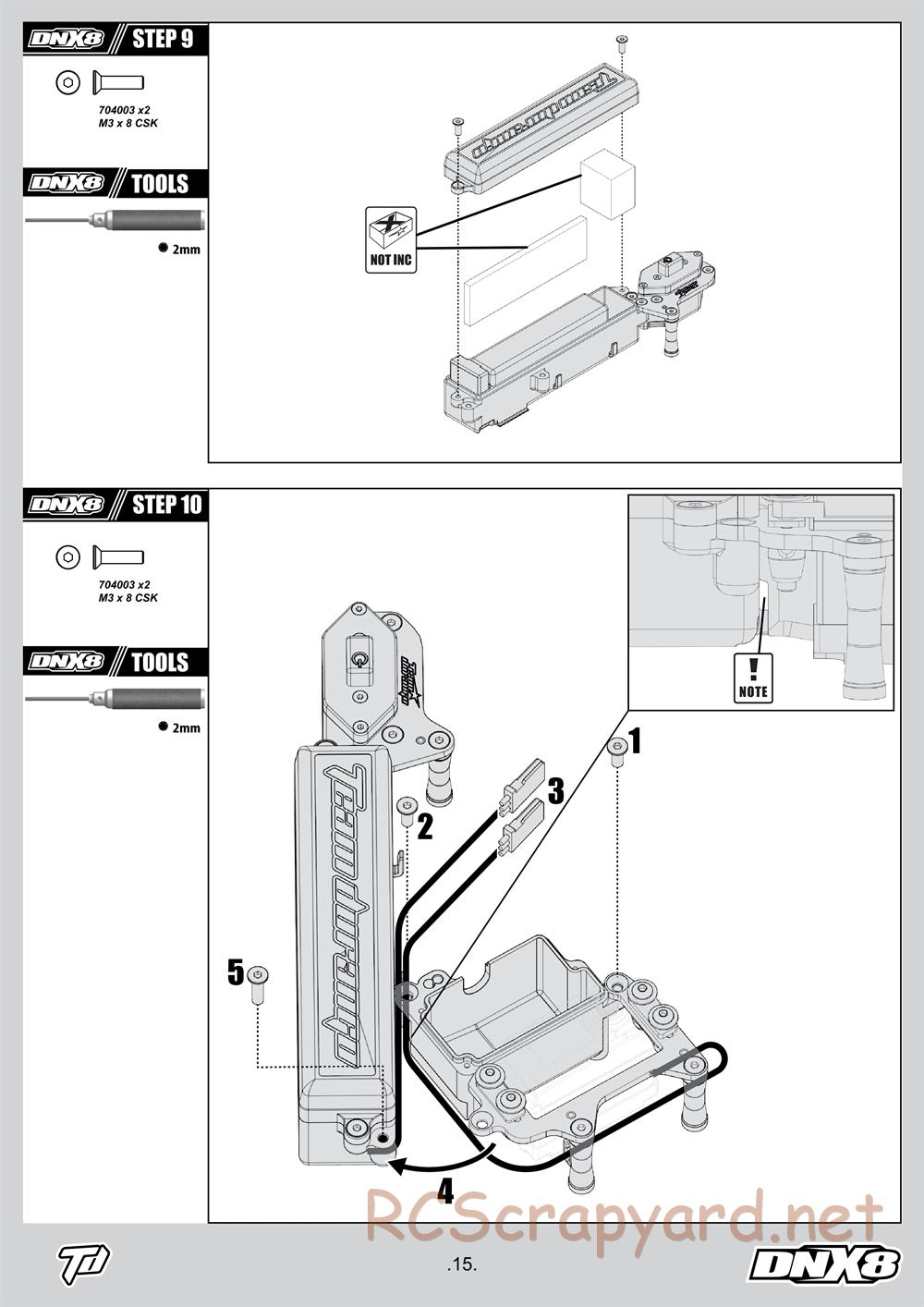 DNX8 STEP 9

704003 x2
M3 x 8 CSK

DNX8 TOOLS

2mm

NOT INC

Teamdurango

DNX8 STEP 10

704003 x2
M3 x 8 CSK

DNX8 TOOLS

2mm

NOTE

1

2

3

4

5

Teamdurango

RCScrapyard.net

TD

.15.

DNX8