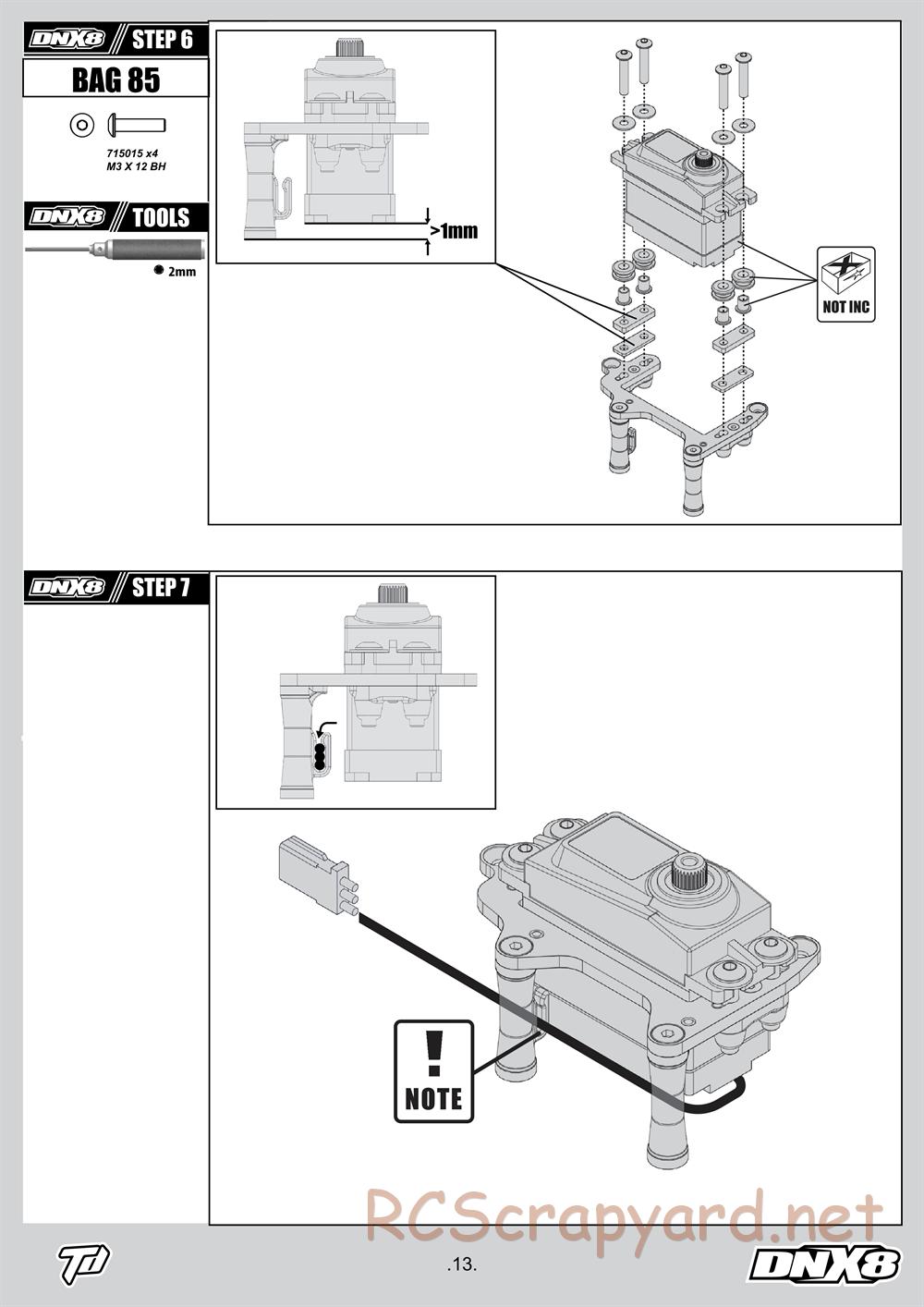 DNX8 STEP 6

BAG 85

715015 x4
M3 X 12 BH

DNX8 TOOLS

2mm

>1mm

NOT INC

DNX8 STEP 7

NOTE

RCScrapyard.net

TD

.13.

DNX8