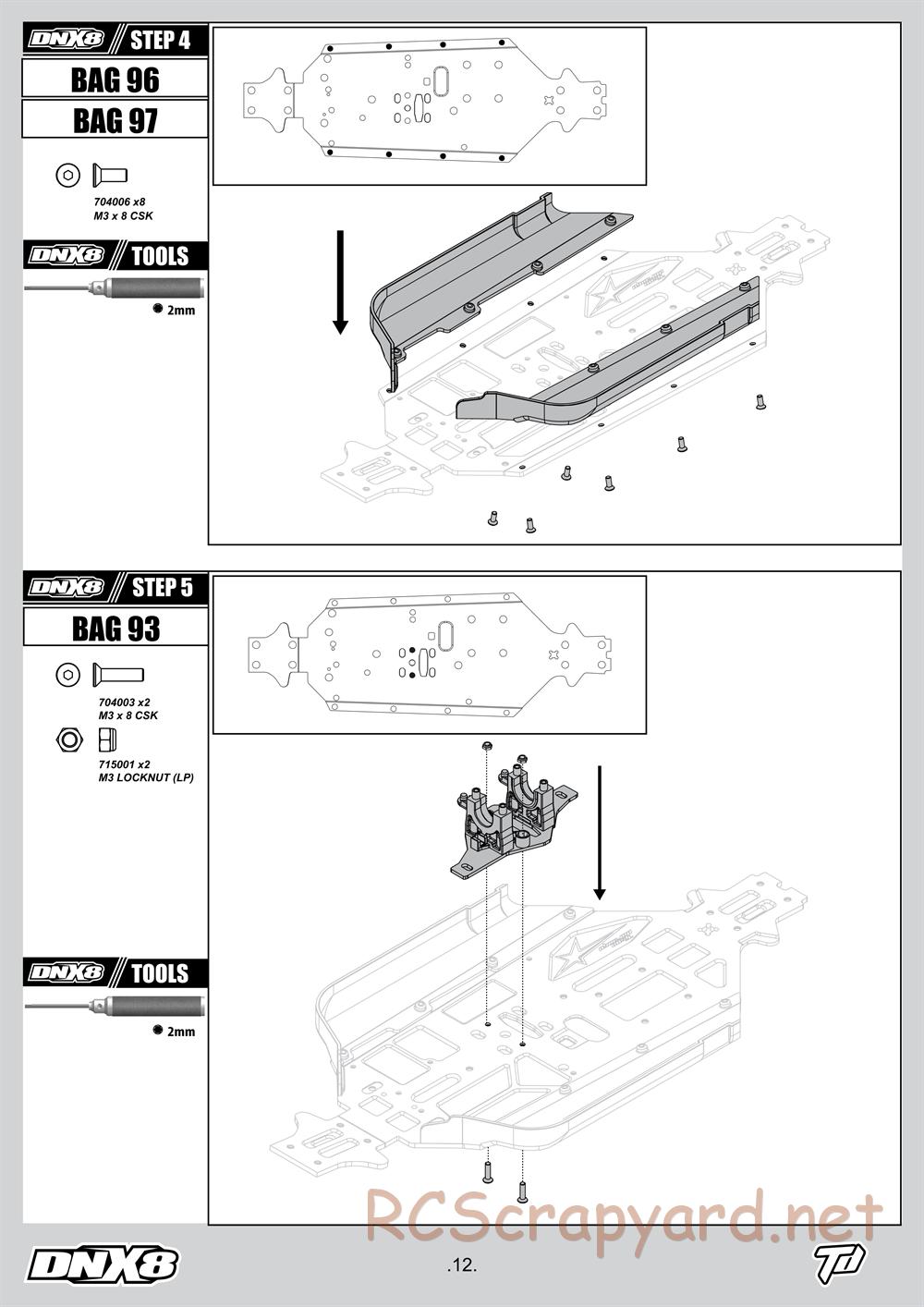 DNX8 STEP 4

BAG 96

BAG 97

704006 x8
M3 x 8 CSK

DNX8 TOOLS

2mm

DNX8 STEP 5

BAG 93

704003 x2
M3 x 8 CSK

715001 x2
M3 LOCKNUT (LP)

DNX8 TOOLS

2mm

RCScrapyard.net

DNX8

.12.

TD