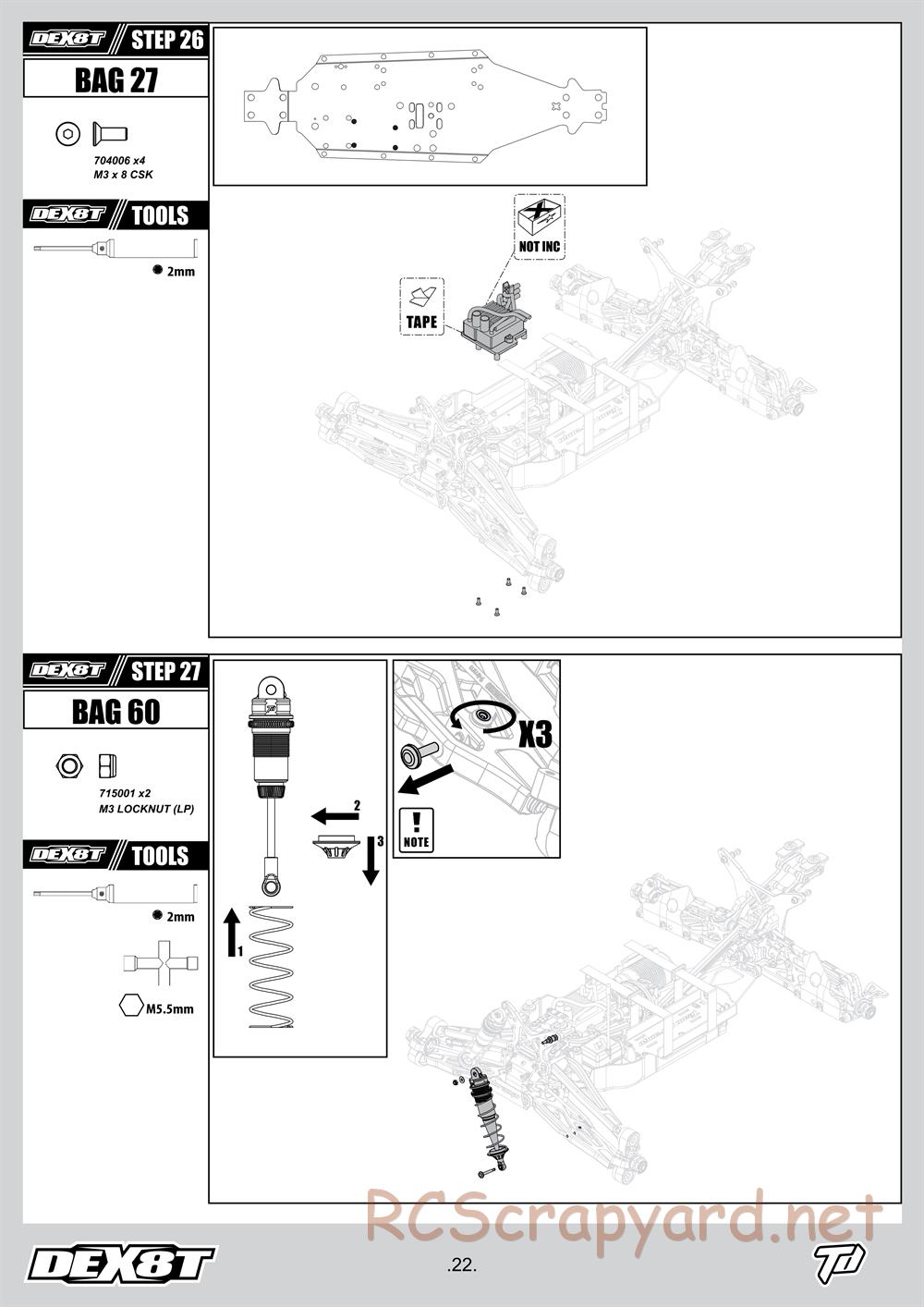 DEX8T STEP 26

BAG 27

704006 x4
M3 x 8 CSK

DEX8T TOOLS

2mm

NOT INC

TAPE

DEX8T STEP 27

BAG 60

715001 x2
M3 LOCKNUT (LP)

DEX8T TOOLS

2mm

M5.5mm

2

3

1

X3

NOTE

RCScrapyard.net

DEX8T

.22.

TD