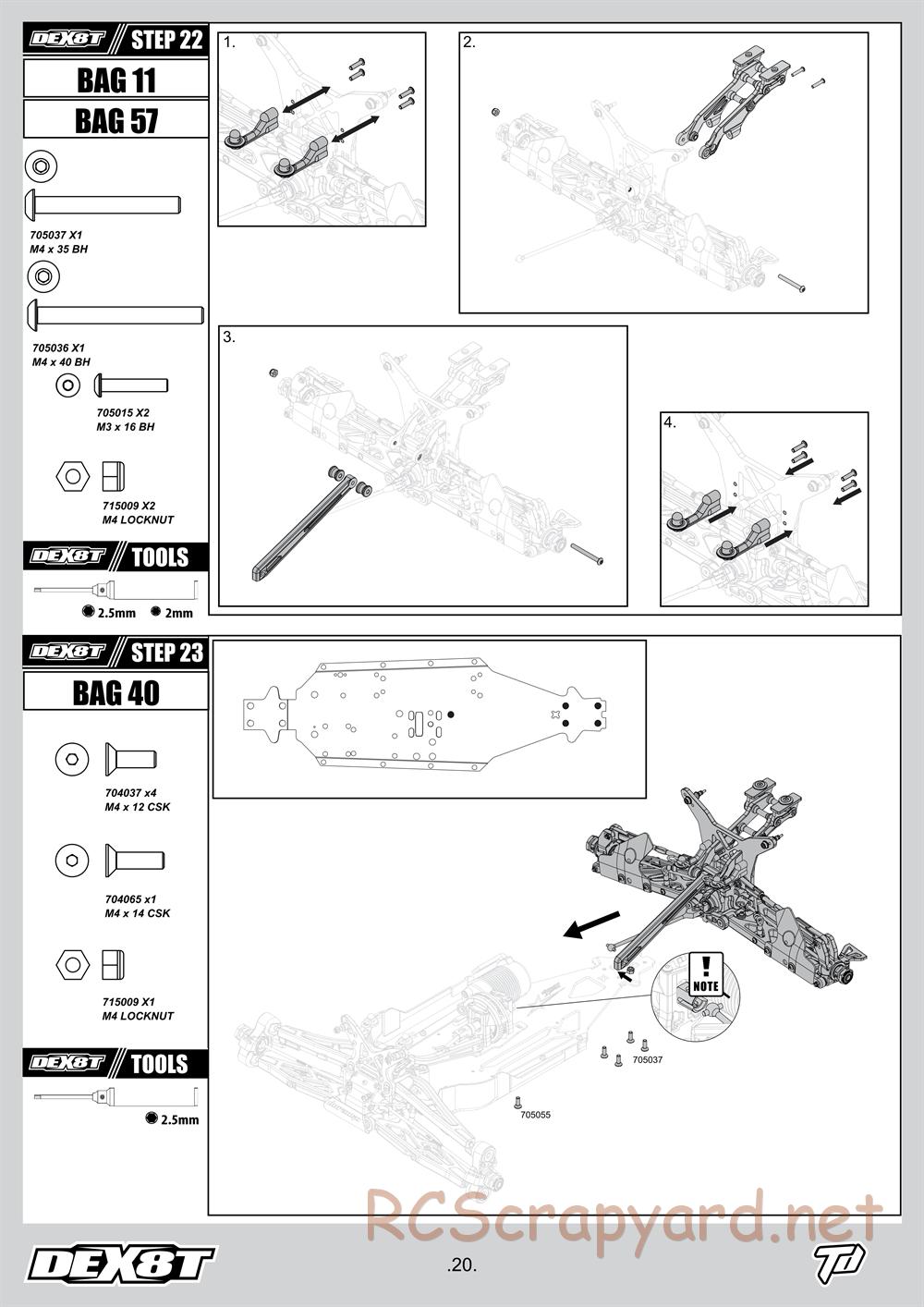 DEX8T STEP 22

BAG 11

BAG 57

705037 X1
M4 x 35 BH

705036 X1
M4 x 40 BH

705015 X2
M3 x 16 BH

715009 X2
M4 LOCKNUT

DEX8T TOOLS

2.5mm 2mm

1.

2.

3.

4.

DEX8T STEP 23

BAG 40

704037 x4
M4 x 12 CSK

704065 x1
M4 x 14 CSK

715009 X1
M4 LOCKNUT

DEX8T TOOLS

2.5mm

NOTE

705037

705055

RCScrapyard.net

DEX8T

.20.

TD