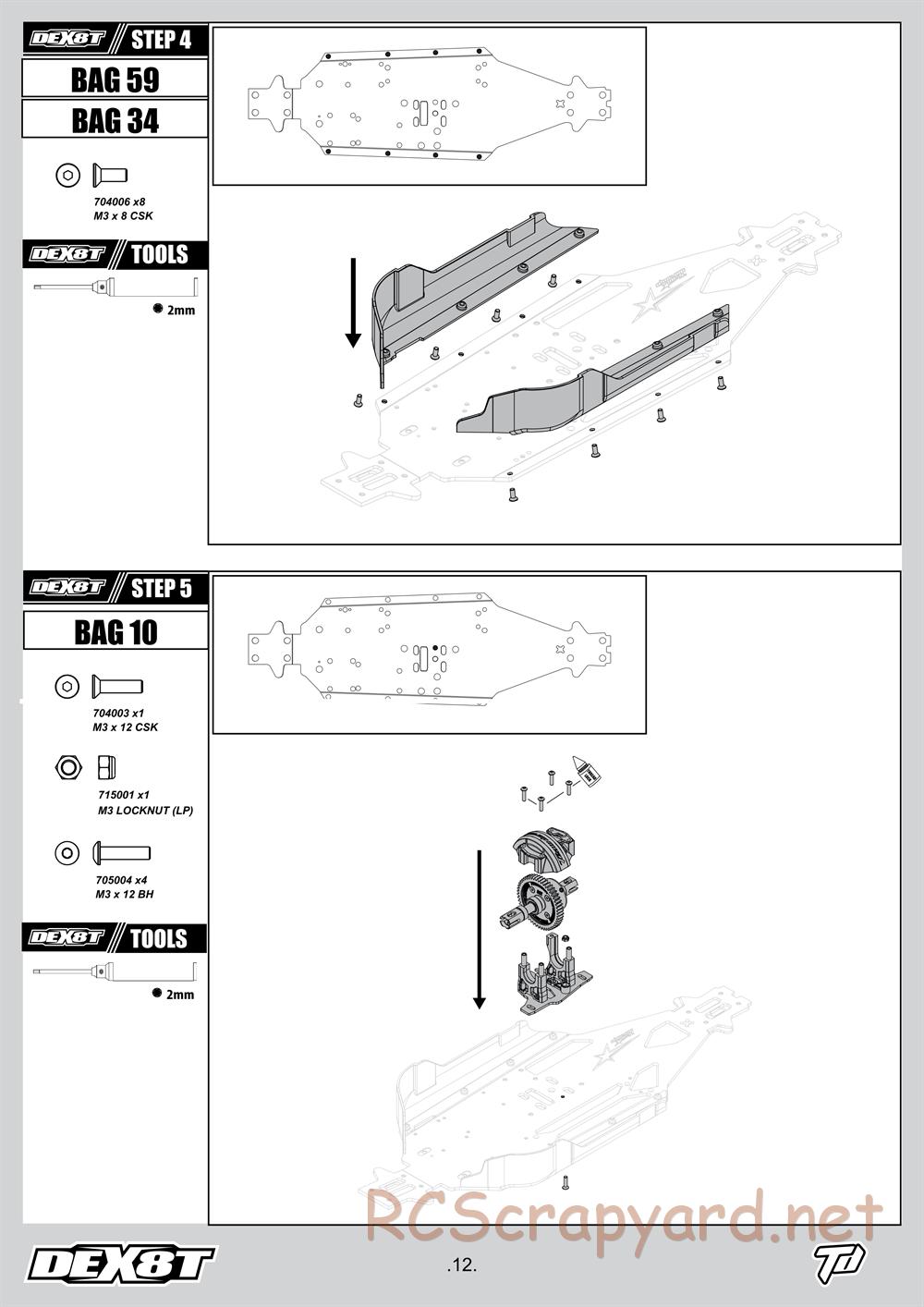 DEX8T STEP 4

BAG 59

BAG 34

704006 x8
M3 x 8 CSK

DEX8T TOOLS

2mm

DEX8T STEP 5

BAG 10

704003 x1
M3 x 12 CSK

715001 x1
M3 LOCKNUT (LP)

705004 x4
M3 x 12 BH

DEX8T TOOLS

2mm

RCScrapyard.net

DEX8T

.12.

TD