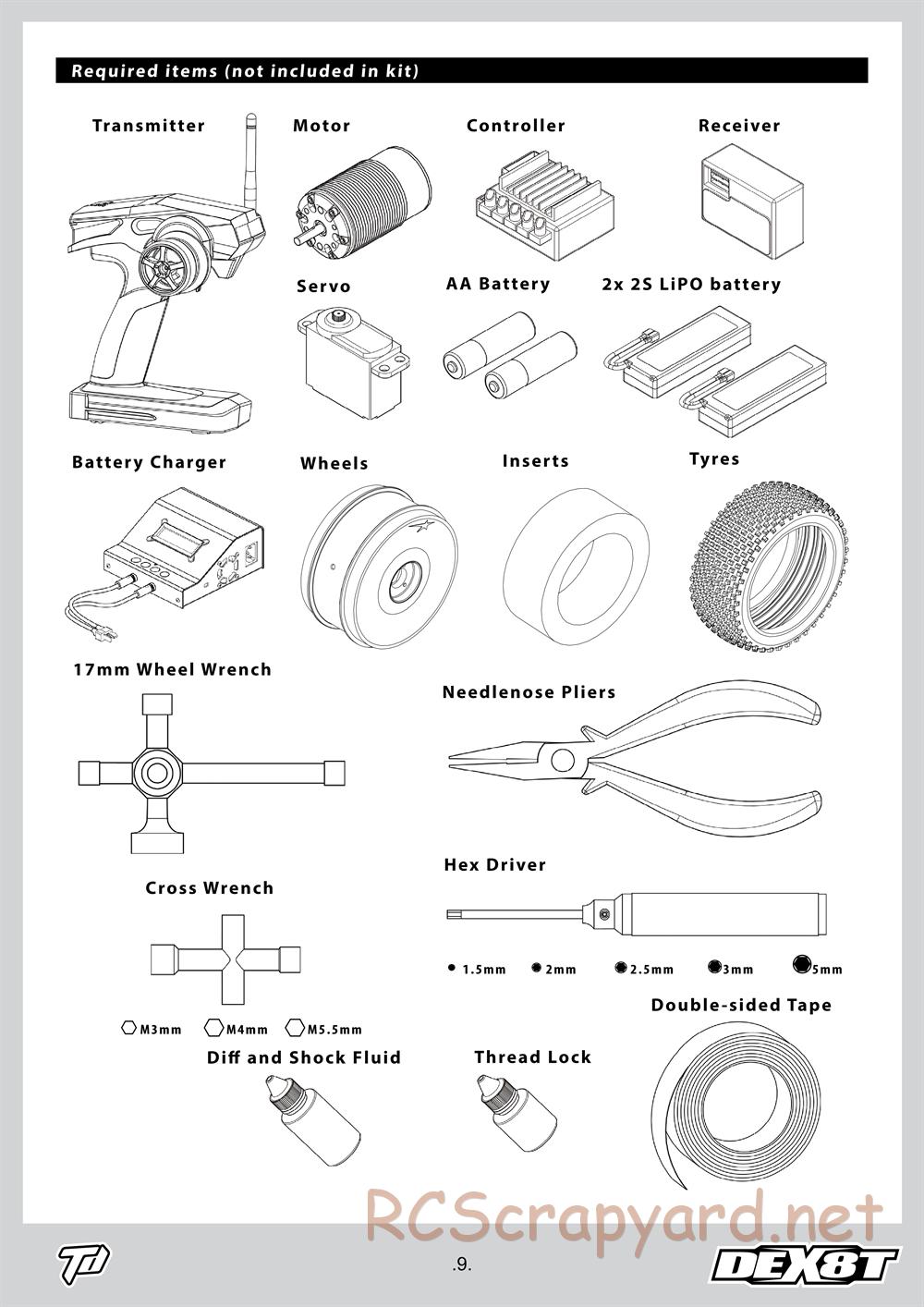 Required items (not included in kit)

Transmitter

Motor

Controller

Receiver

Servo

AA Battery

2x 2S LiPO battery

Battery Charger

Wheels

Inserts

Tyres

17mm Wheel Wrench

Needlenose Pliers

Hex Driver

1.5mm 2mm 2.5mm 3mm 5mm

Cross Wrench

M3mm M4mm M5.5mm

Double-sided Tape

Diff and Shock Fluid

Thread Lock

RCScrapyard.net

TD

.9.

DEX8T