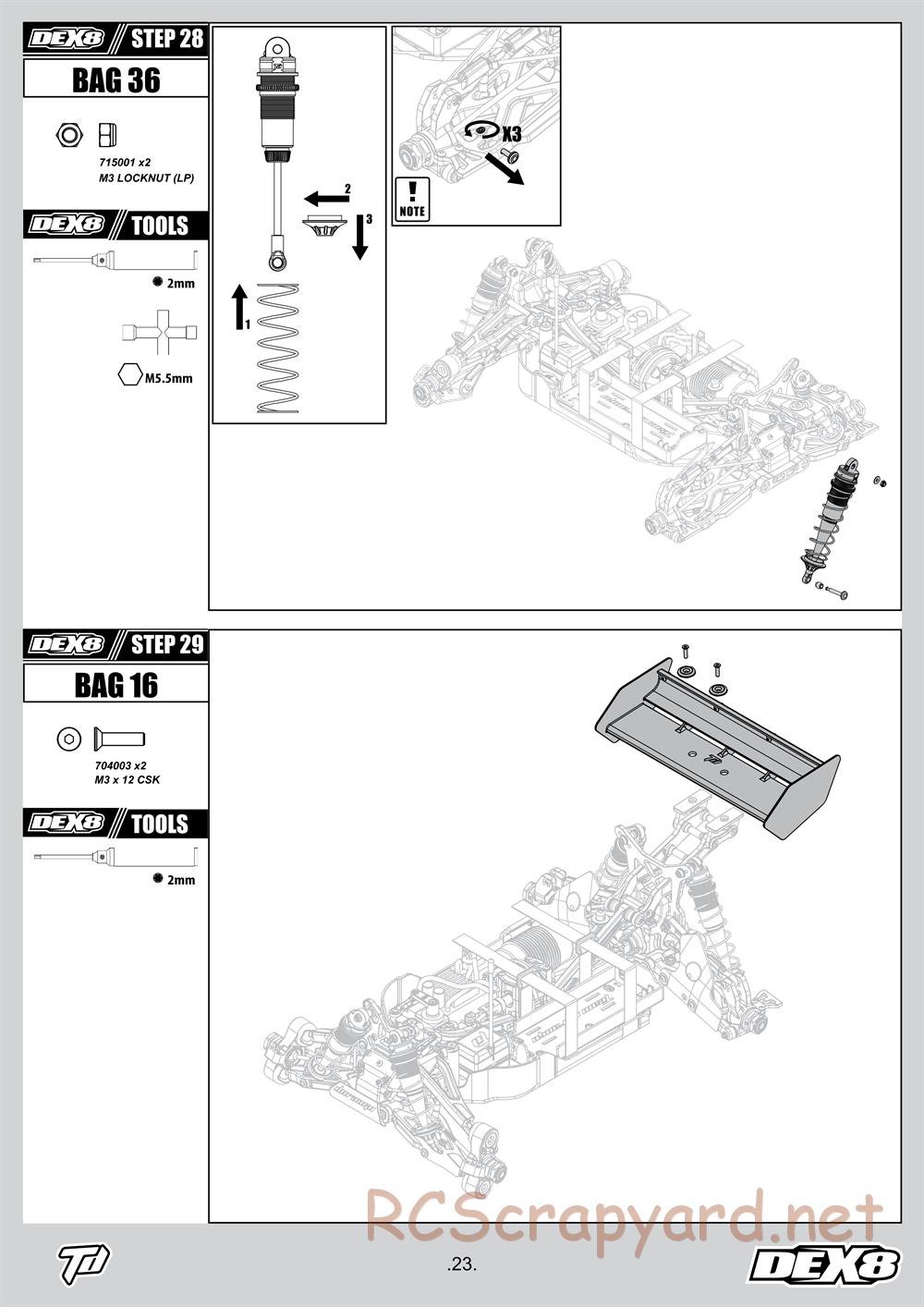 DEX8 STEP 28

BAG 36

715001 x2
M3 LOCKNUT (LP)

DEX8 TOOLS

2mm

M5.5mm

2

3

1

X3

NOTE

DEX8 STEP 29

BAG 16

704003 x2
M3 x 12 CSK

DEX8 TOOLS

2mm

RCScrapyard.net

TD

.23.

DEX8