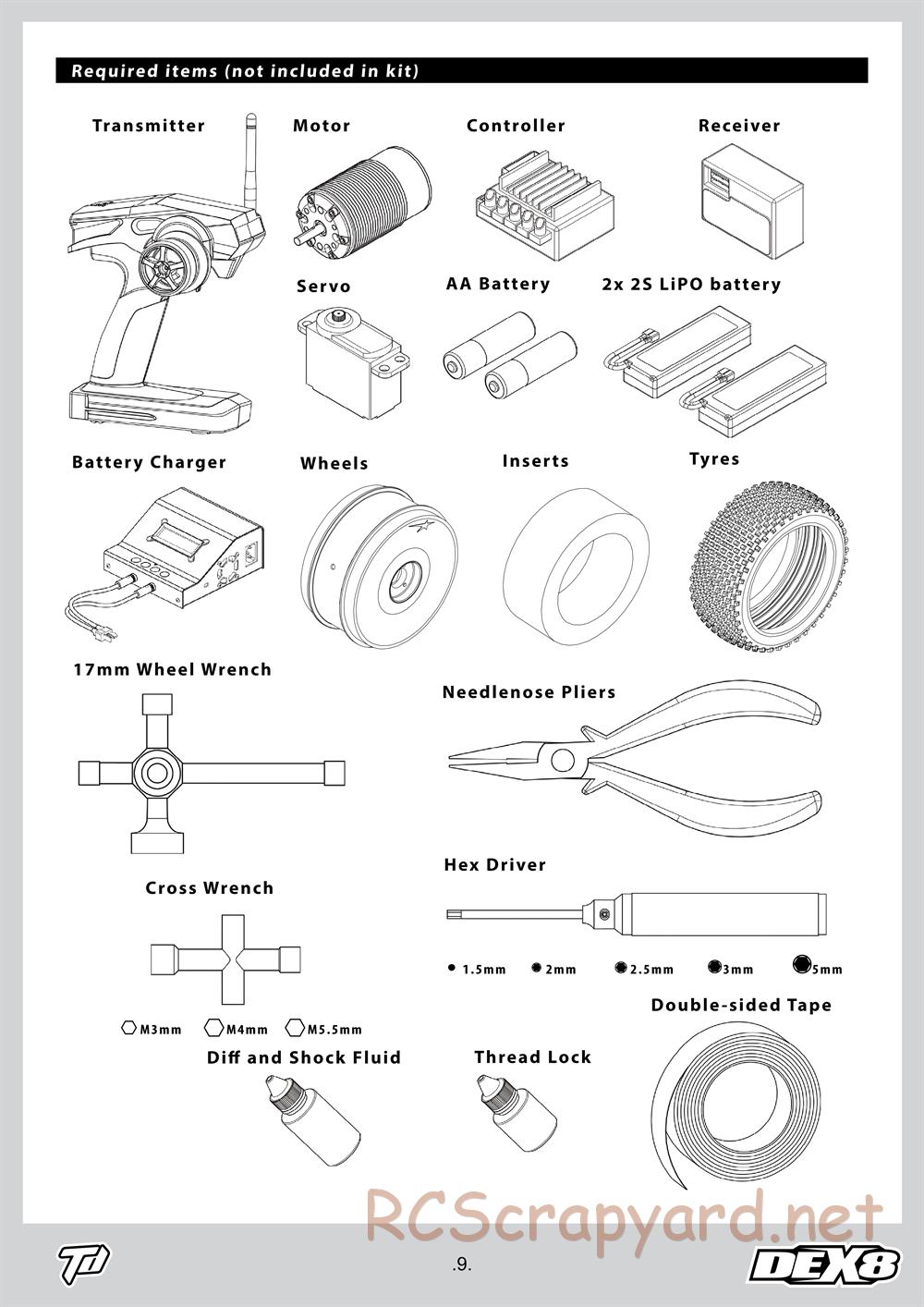 Required items (not included in kit)

Transmitter

Motor

Controller

Receiver

Servo

AA Battery

2x 2S LiPO battery

Battery Charger

Wheels

Inserts

Tyres

17mm Wheel Wrench

Needlenose Pliers

Hex Driver

1.5mm 2mm 2.5mm 3mm 5mm

Cross Wrench

M3mm M4mm M5.5mm

Double-sided Tape

Diff and Shock Fluid

Thread Lock

RCScrapyard.net

TD

.9.

DEX8