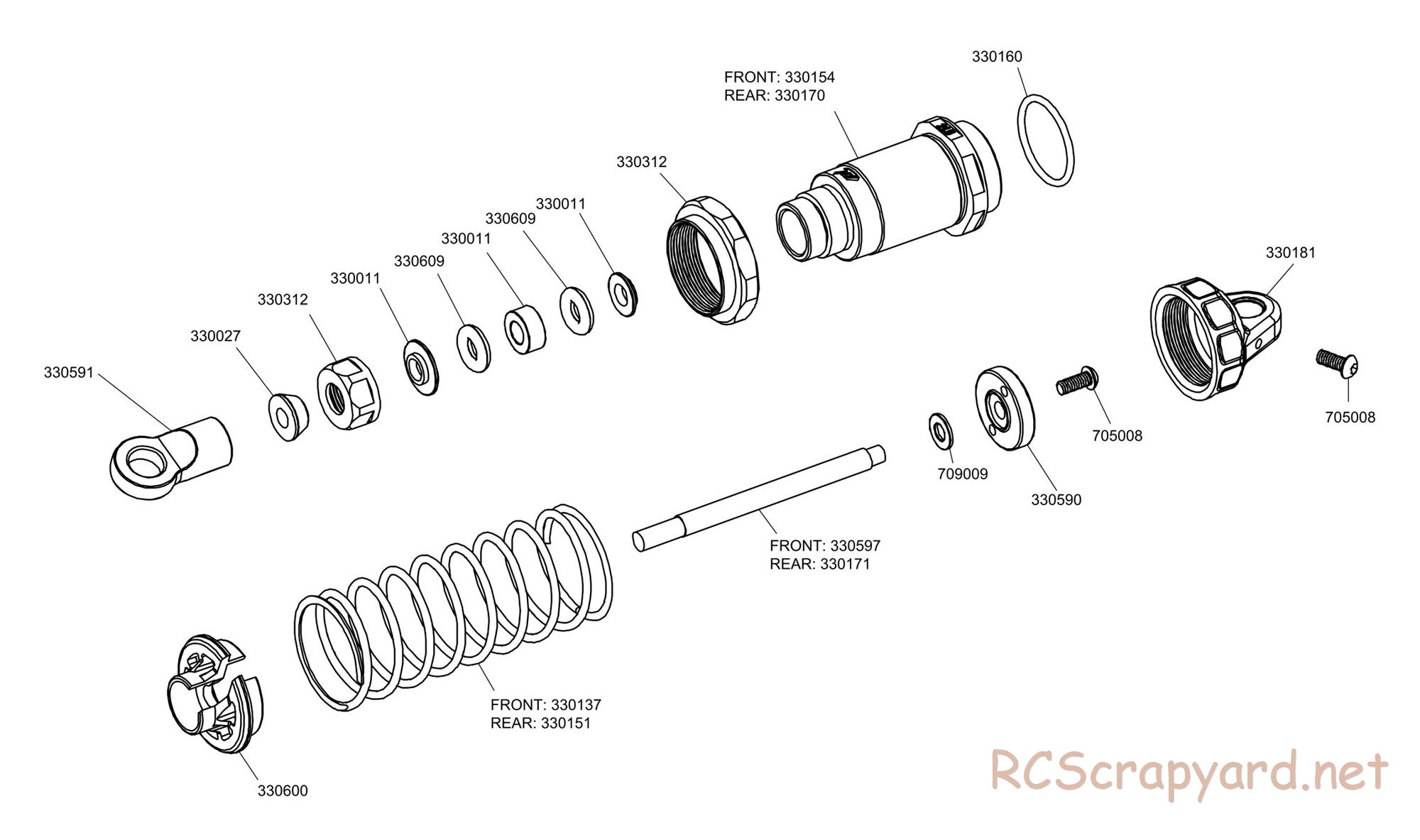 330160

FRONT: 330154
REAR: 330170

330312

330011

330609

330011

330609

330011

330312

330027

330591

330181

705008

705008

709009

330590

FRONT: 330597
REAR: 330171

FRONT: 330137
REAR: 330151

330600

RCScrapyard.net