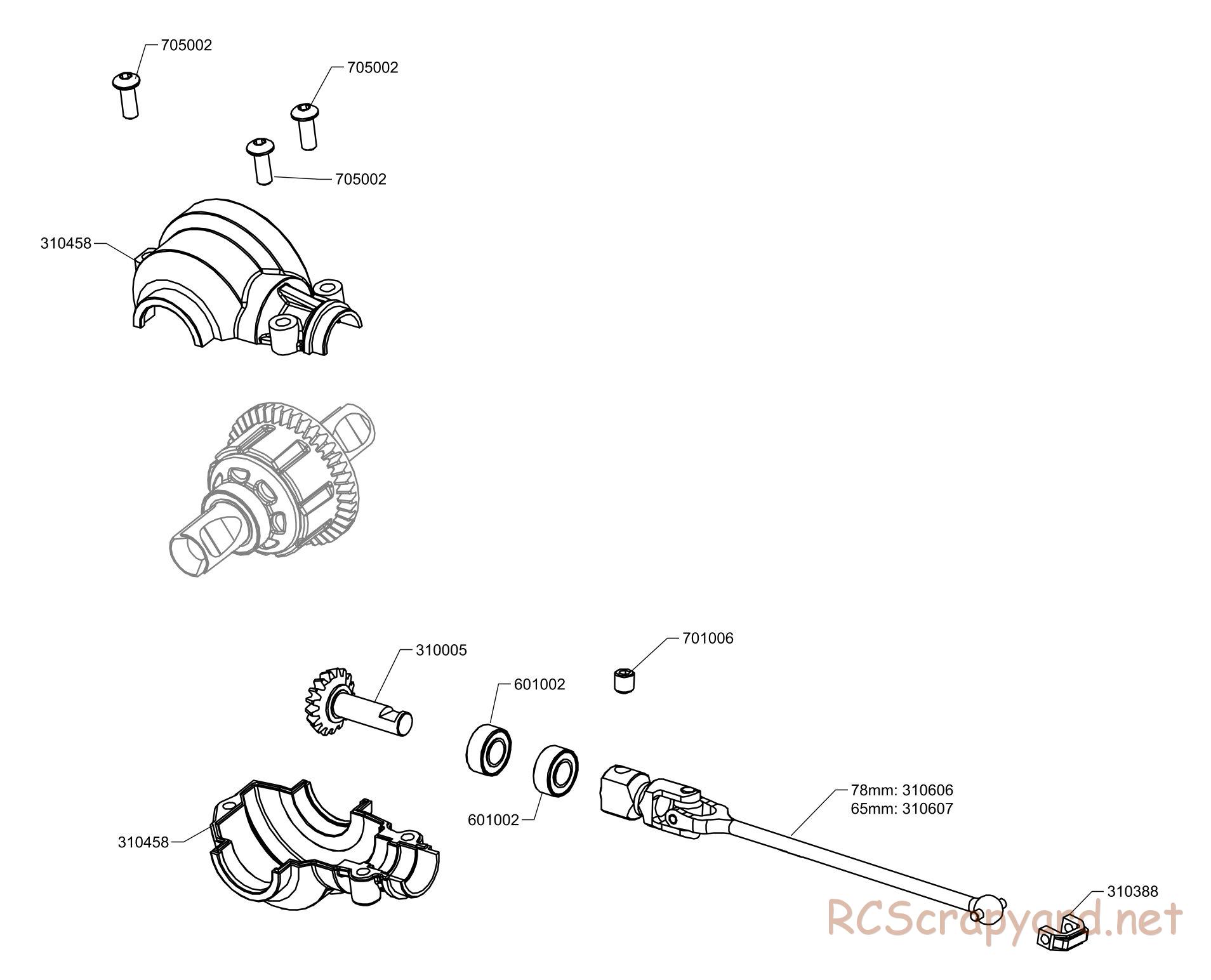 705002

705002

705002

310458

701006

310005

601002

601002

78mm: 310606
65mm: 310607

310458

310388

RCScrapyard.net