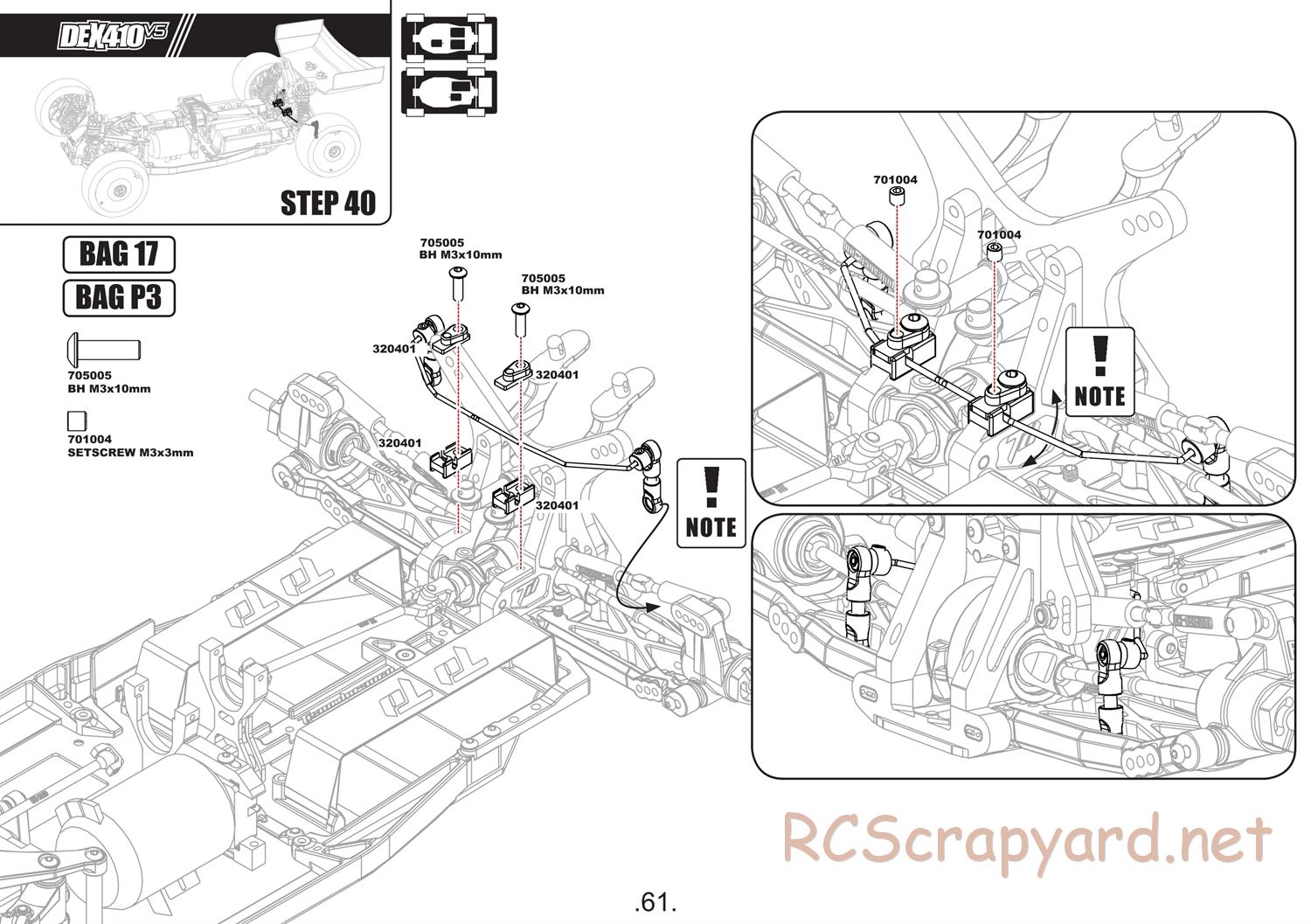 DEX410V5

STEP 40

BAG 17

BAG P3

705005
BH M3x10mm

701004
SETSCREW M3x3mm

705005
BH M3x10mm

705005
BH M3x10mm

320401

320401

320401

320401

NOTE

701004

701004

NOTE

RCScrapyard.net

.61.