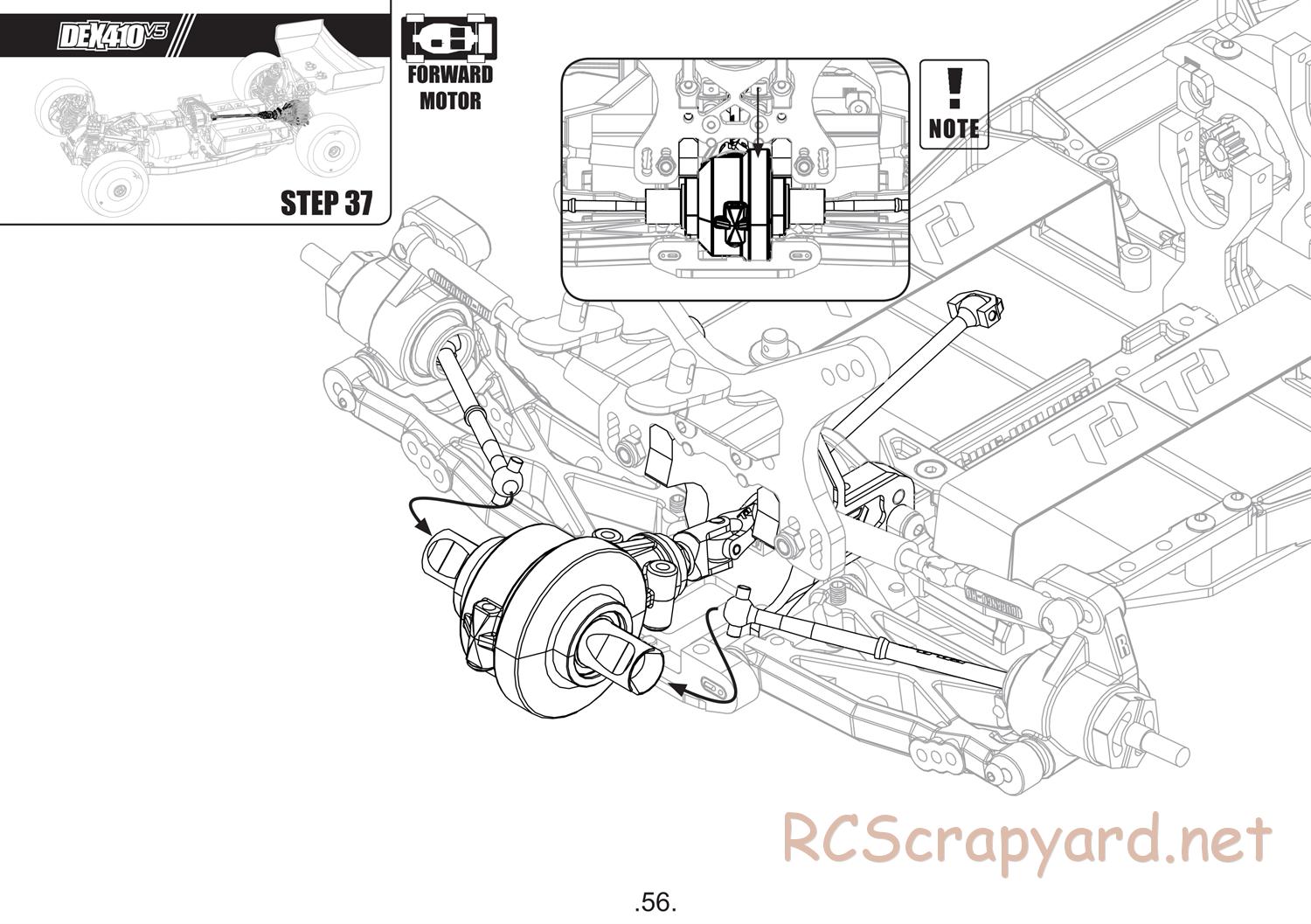 DEX410V5

STEP 37

FORWARD MOTOR

NOTE

R

RCScrapyard.net

.56.