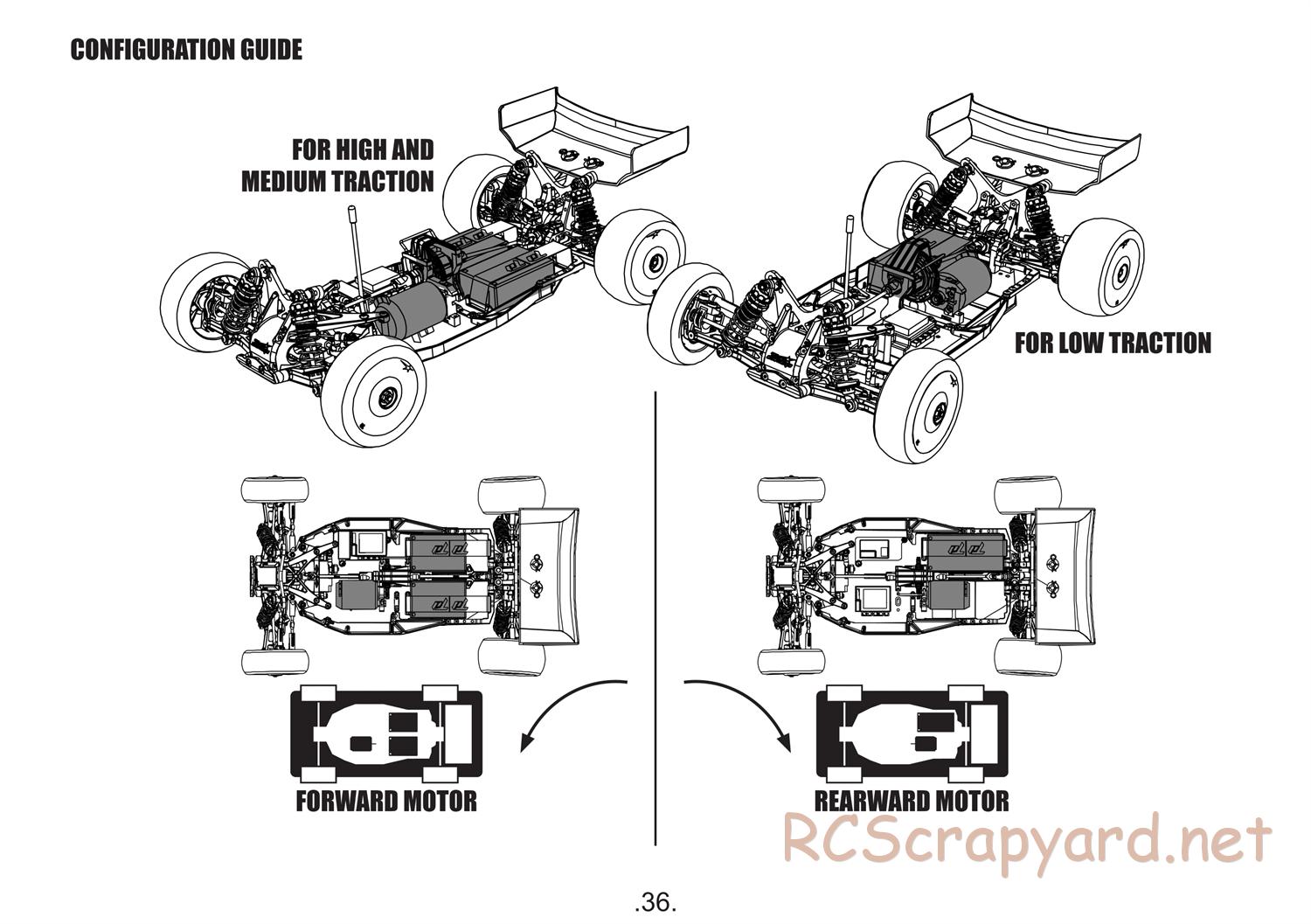 CONFIGURATION GUIDE

FOR HIGH AND MEDIUM TRACTION

FOR LOW TRACTION

FORWARD MOTOR

REARWARD MOTOR

RCScrapyard.net

.36.