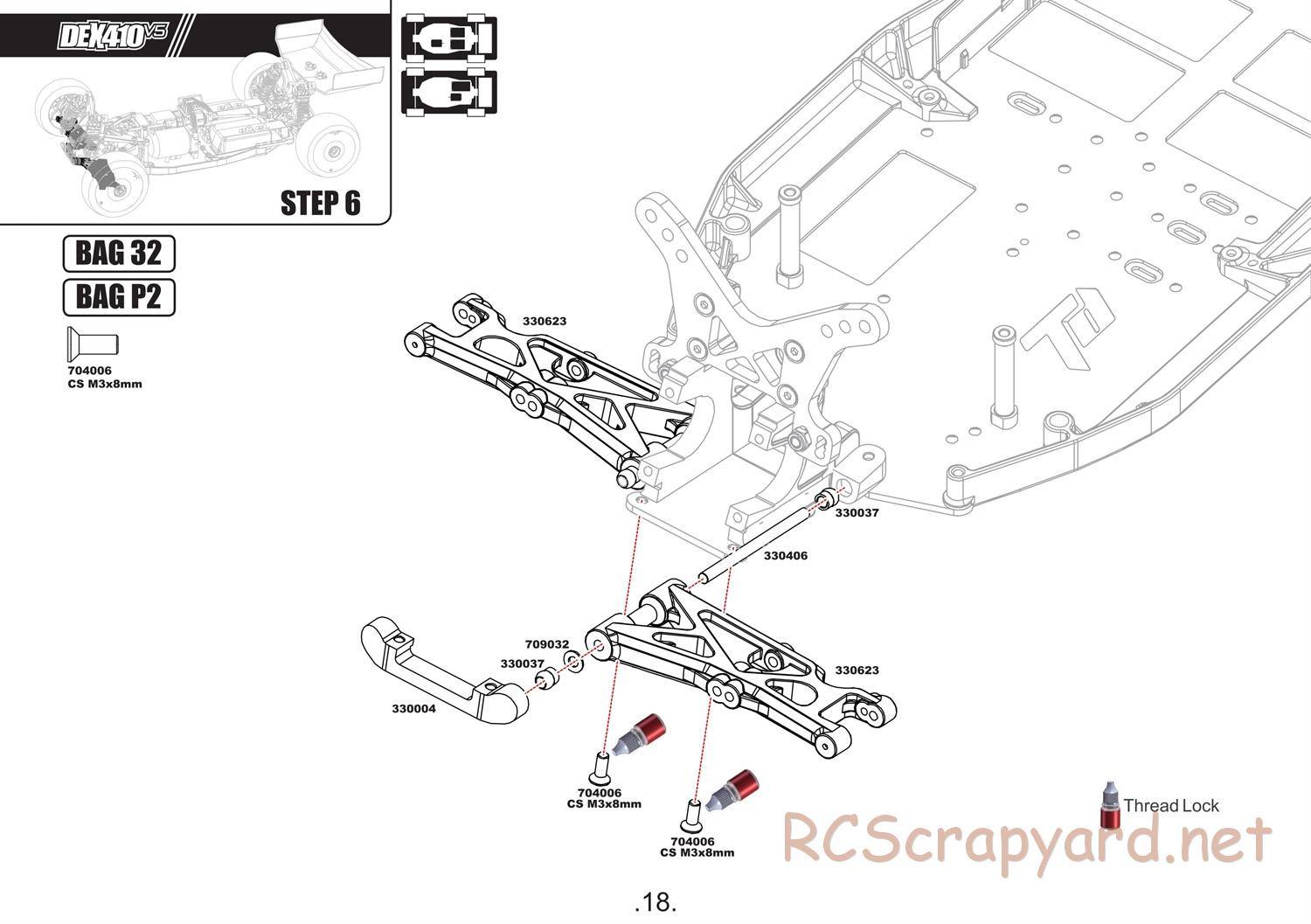 DEX410V5

STEP 6

BAG 32

BAG P2

704006
CS M3x8mm

330623

330037

330406

709032

330037

330623

330004

704006
CS M3x8mm

704006
CS M3x8mm

Thread Lock

RCScrapyard.net

.18.