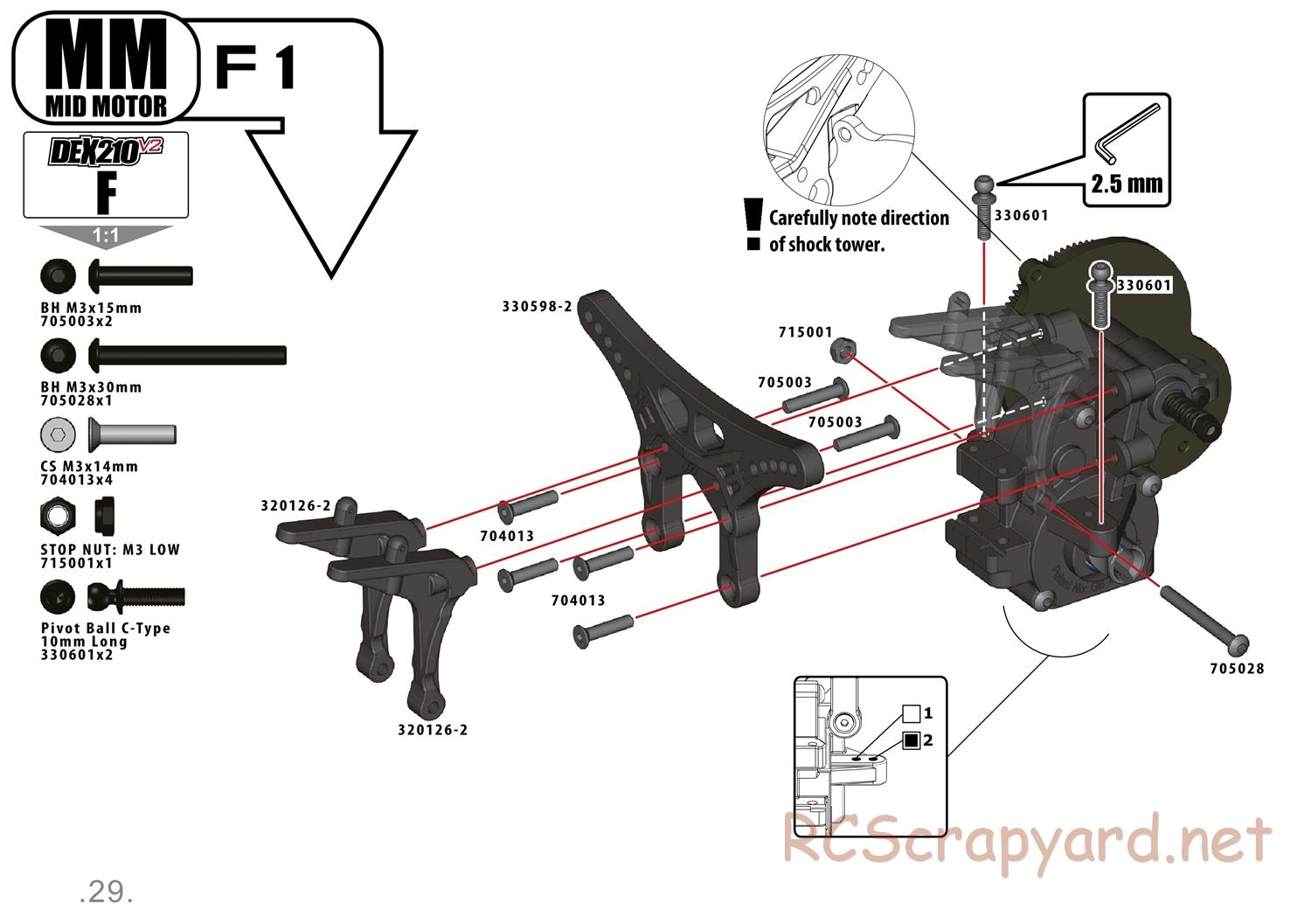 MM
MID MOTOR
F 1

DEX210 V2
F

1:1

BH M3x15mm
705003x2

BH M3x30mm
705028x1

CS M3x14mm
704013x4

STOP NUT: M3 LOW
715001x1

Pivot Ball C-Type
10mm Long
330601x2

Carefully note direction of shock tower.

2.5 mm

330601
330601
330598-2
715001
705003
705003
320126-2
704013
704013
320126-2
705028

1
2

RCScrapyard.net

.29.