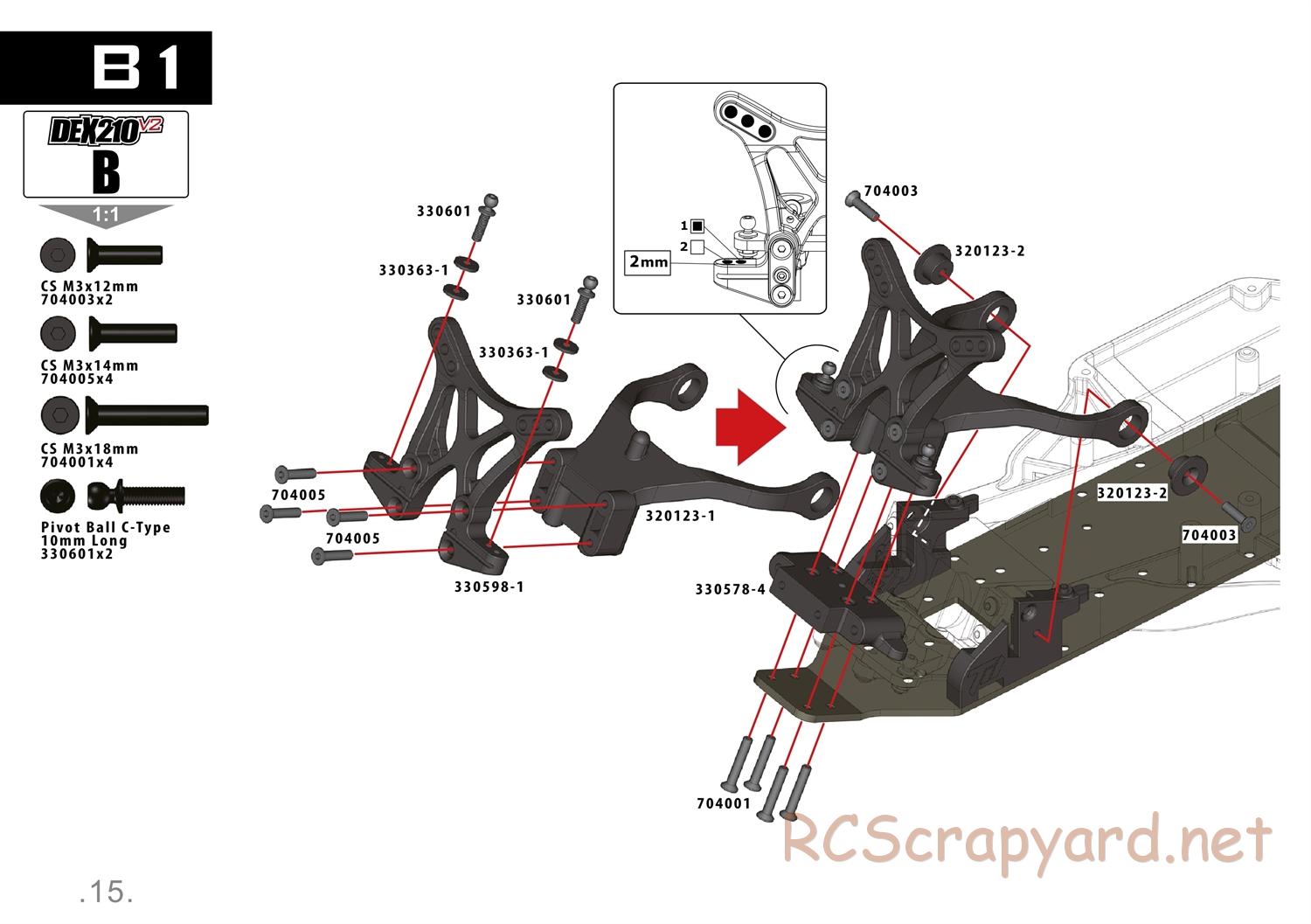 B1

DEX210 V2
B

1:1

CS M3x12mm
704003x2

CS M3x14mm
704005x4

CS M3x18mm
704001x4

Pivot Ball C-Type
10mm Long
330601x2

330601
330363-1
330601
330363-1
704005
704005
330598-1
320123-1

1
2
2mm

704003
320123-2
320123-2
704003
330578-4
704001

RCScrapyard.net

.15.