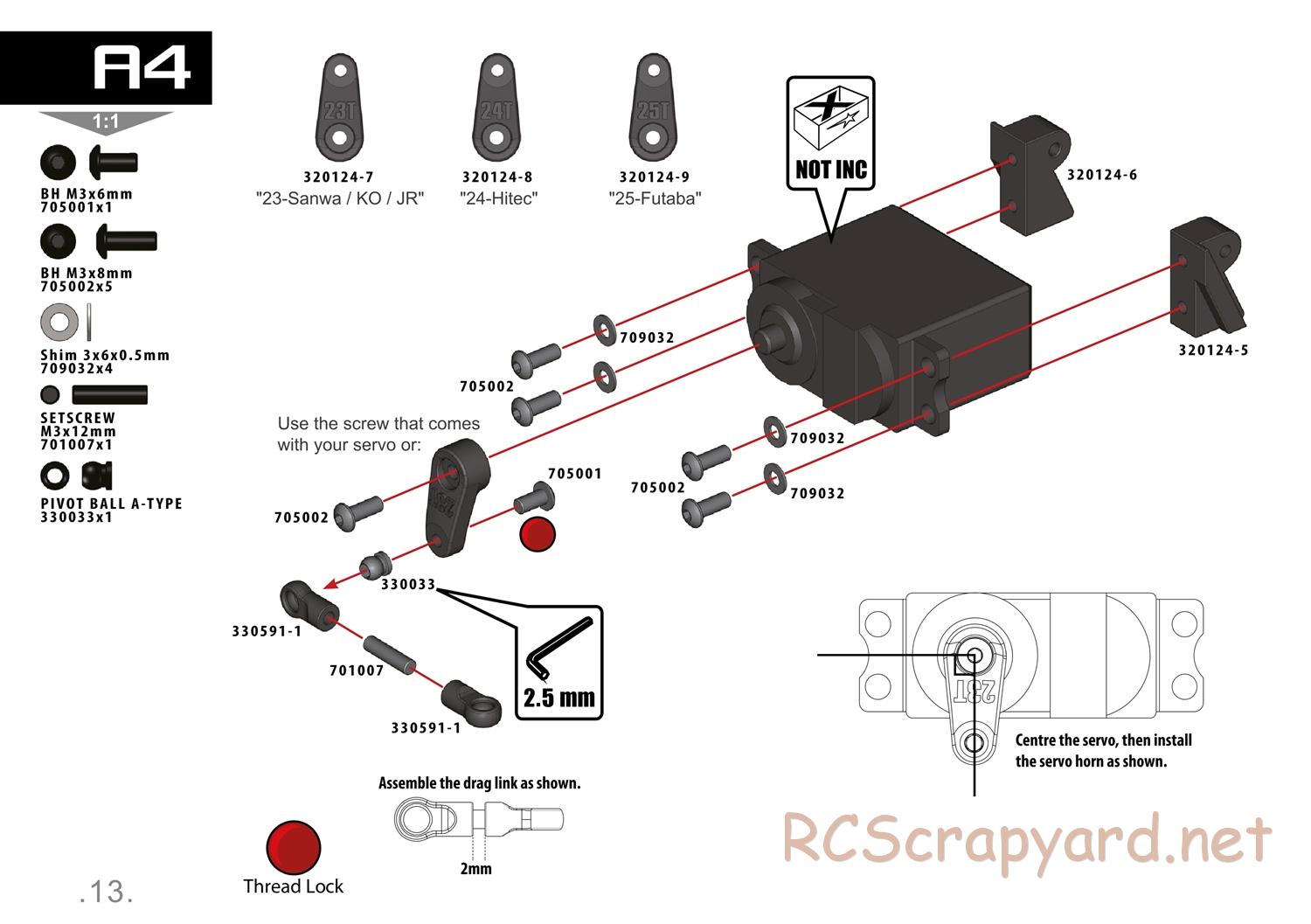 A4

1:1

BH M3x6mm
705001x1

BH M3x8mm
705002x5

Shim 3x6x0.5mm
709032x4

SETSCREW
M3x12mm
701007x1

PIVOT BALL A-TYPE
330033x1

23T
320124-7
"23-Sanwa / KO / JR"

24T
320124-8
"24-Hitec"

25T
320124-9
"25-Futaba"

NOT INC

320124-6

320124-5

709032

705002

709032

705002

709032

Use the screw that comes with your servo or:

705001

705002

330033

330591-1

701007

330591-1

2.5 mm

23T

Centre the servo, then install the servo horn as shown.

Assemble the drag link as shown.

2mm

Thread Lock

.13.

RCScrapyard.net