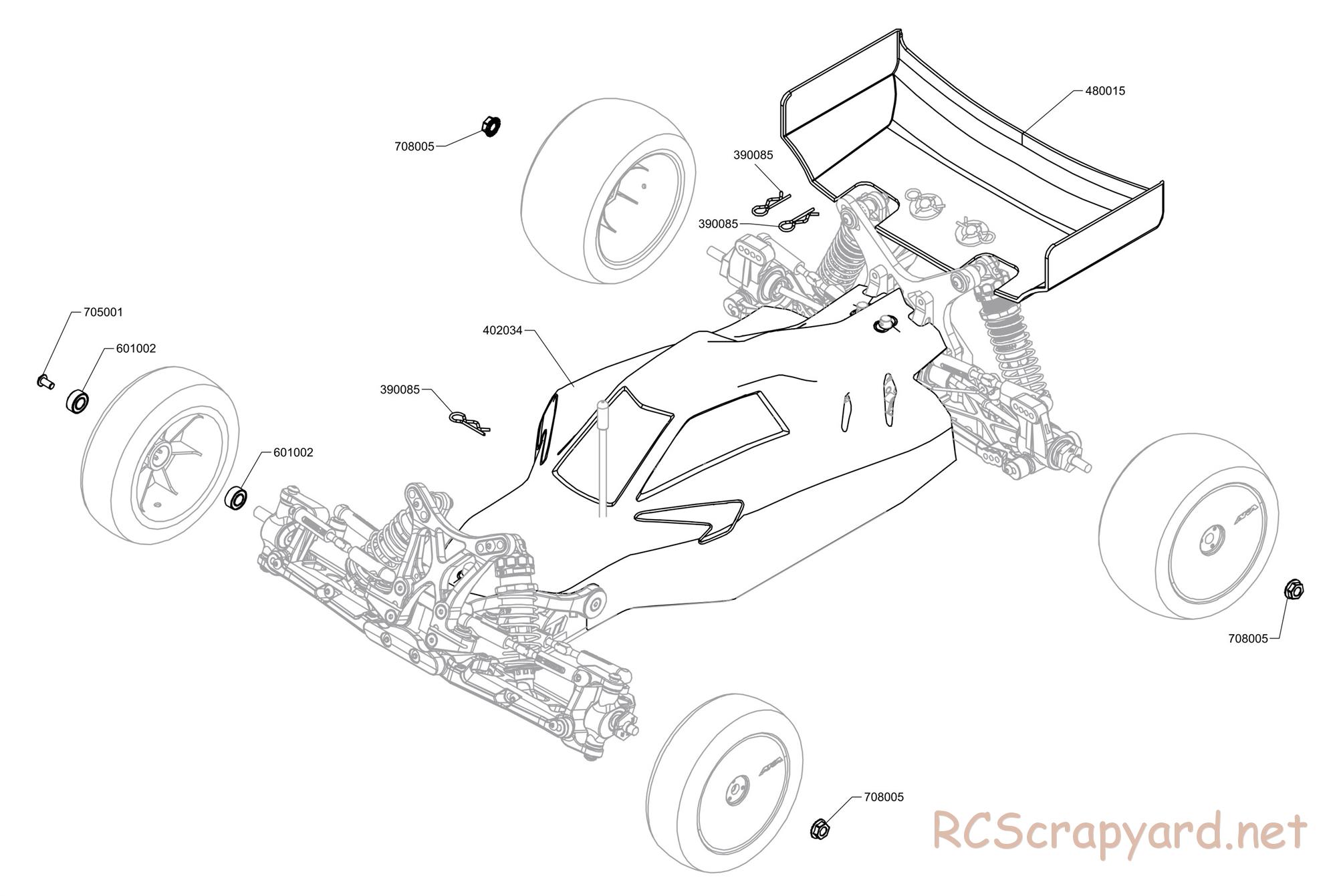 480015

708005

390085

390085

705001

601002

402034

390085

601002

708005

708005

RCScrapyard.net