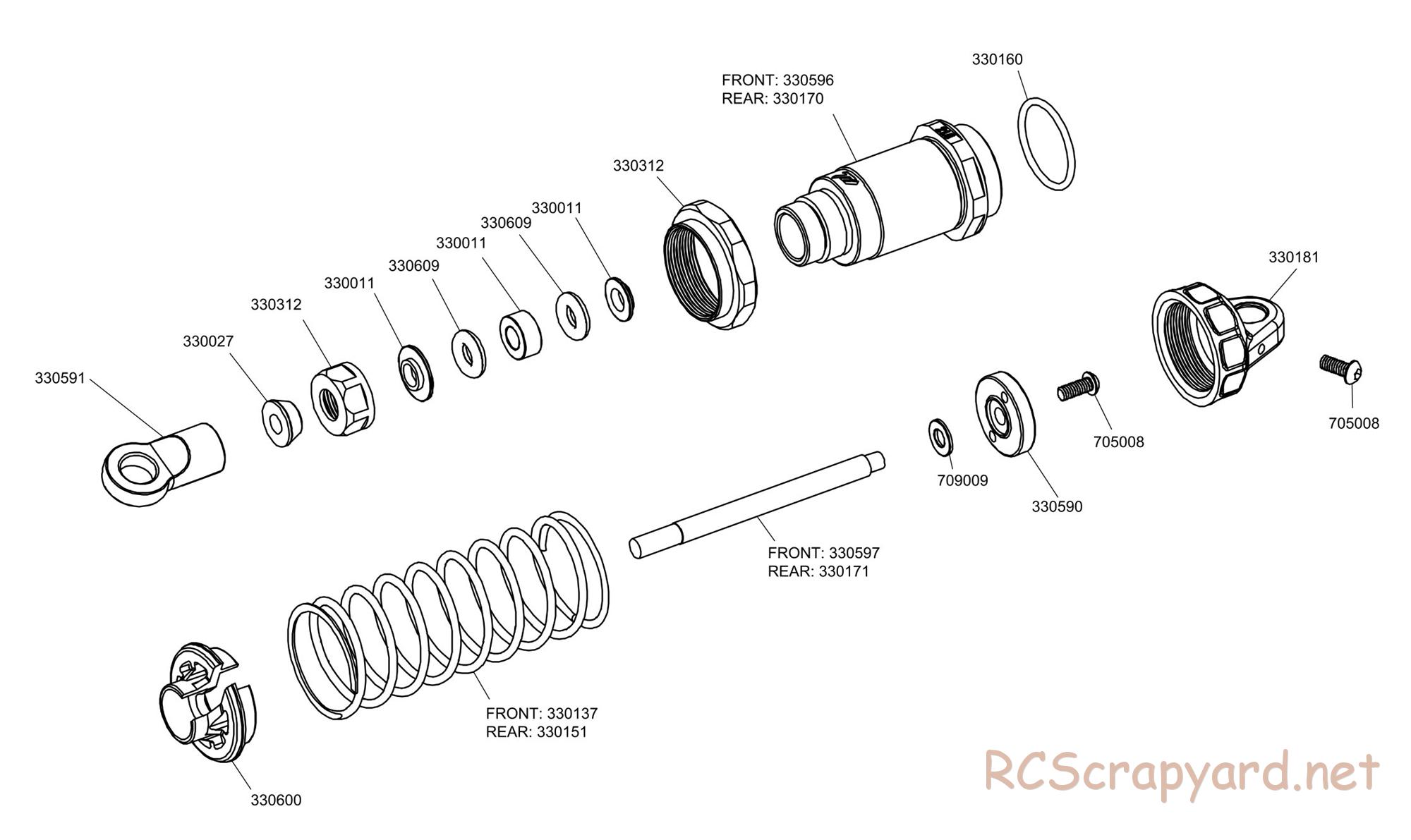 330160

FRONT: 330596
REAR: 330170

330312

330011

330609

330011

330609

330011

330312

330027

330591

330181

705008

705008

709009

330590

FRONT: 330597
REAR: 330171

FRONT: 330137
REAR: 330151

330600

RCScrapyard.net