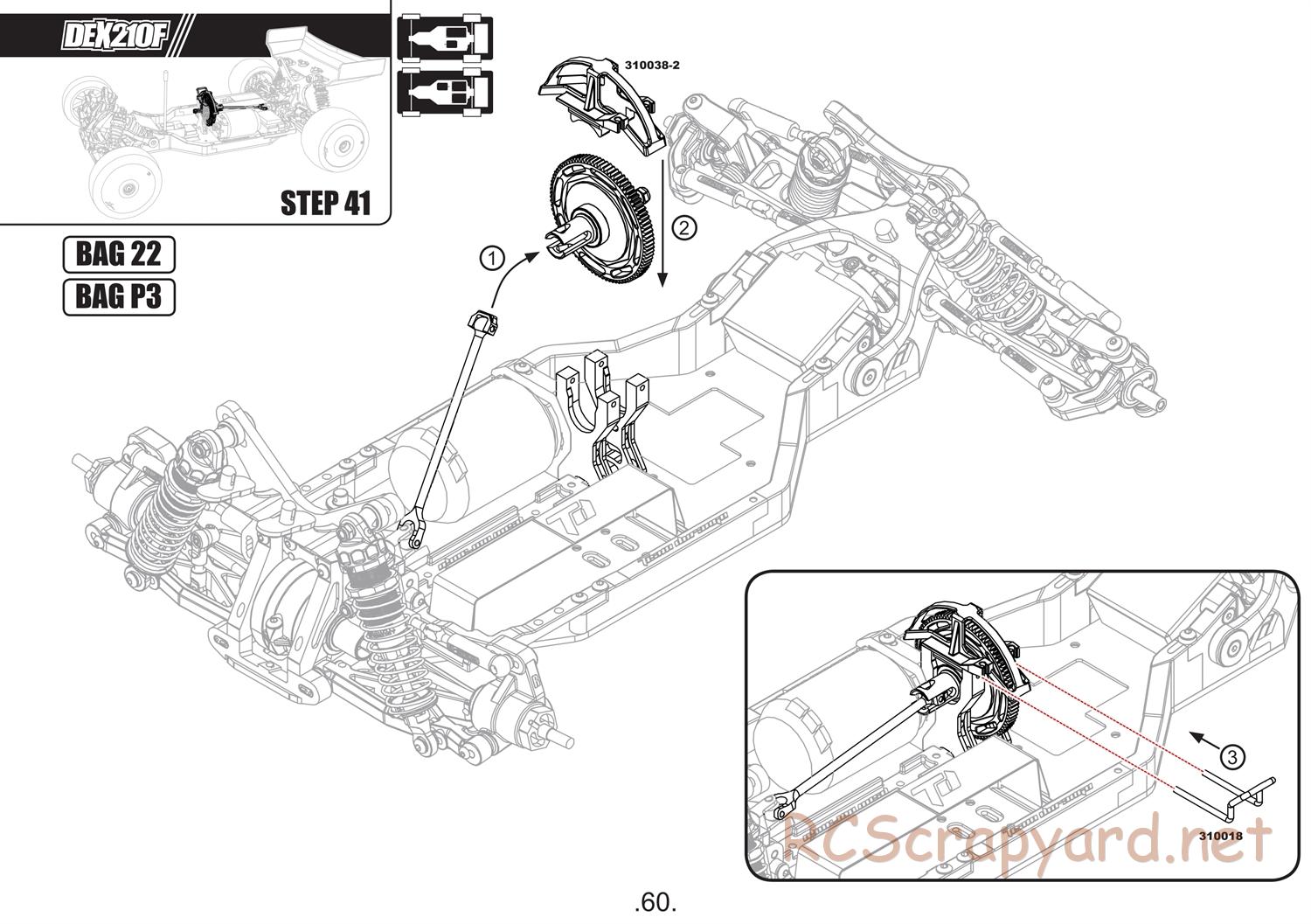 DEX210F

STEP 41

BAG 22

BAG P3

310038-2

1

2

3

310018

RCScrapyard.net

.60.