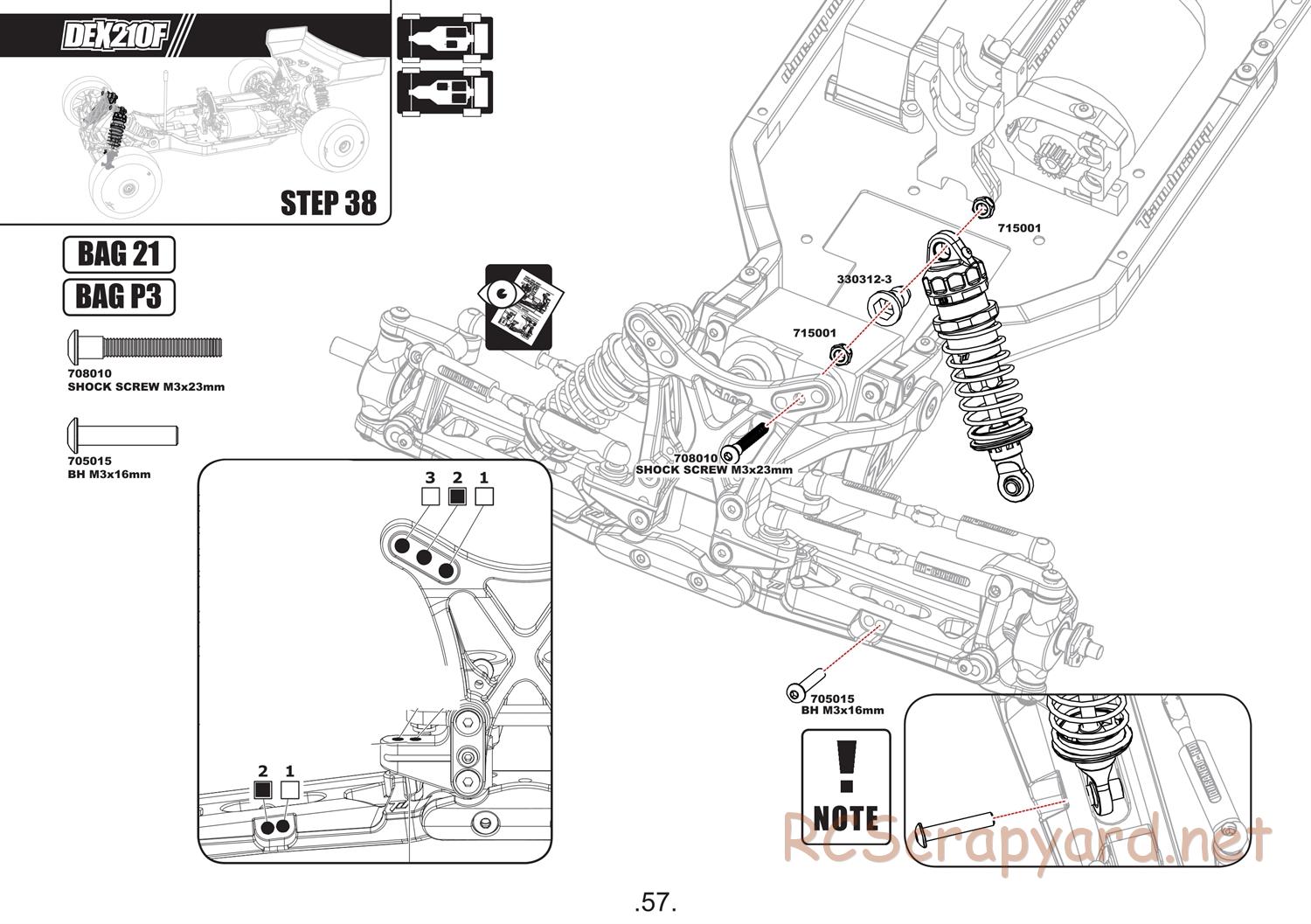 DEX210F

STEP 38

BAG 21

BAG P3

708010
SHOCK SCREW M3x23mm

705015
BH M3x16mm

3 2 1

2 1

715001

330312-3

715001

708010
SHOCK SCREW M3x23mm

705015
BH M3x16mm

NOTE

RCScrapyard.net

.57.